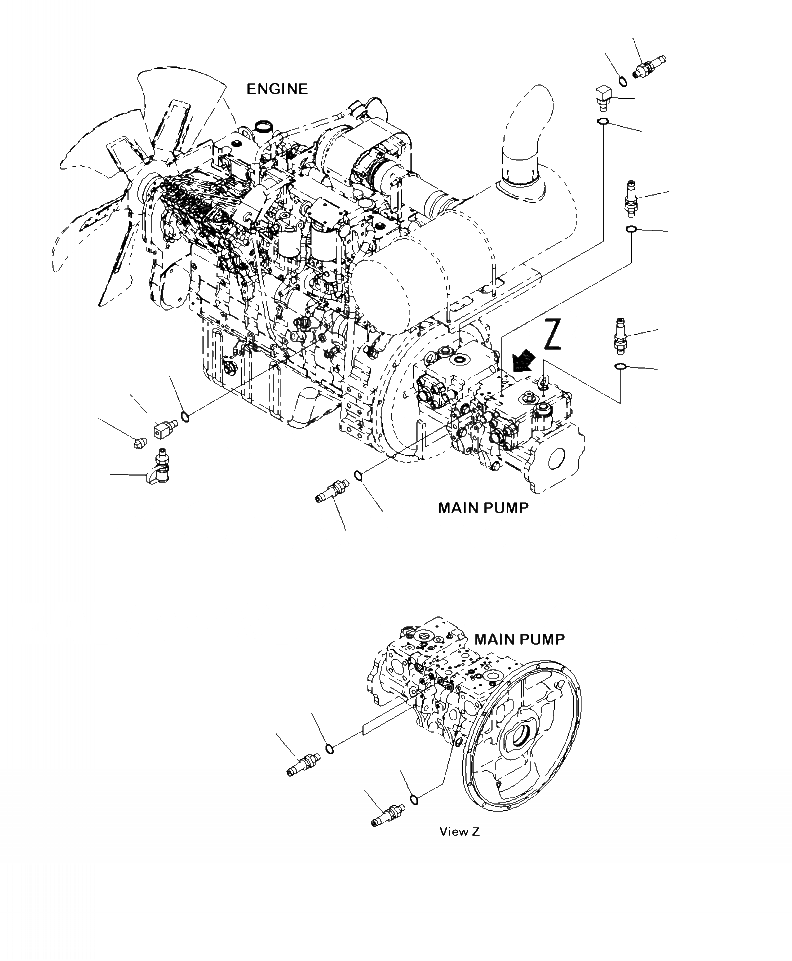 ENGINE

Z

MAIN PUMP

MAIN PUMP

View Z