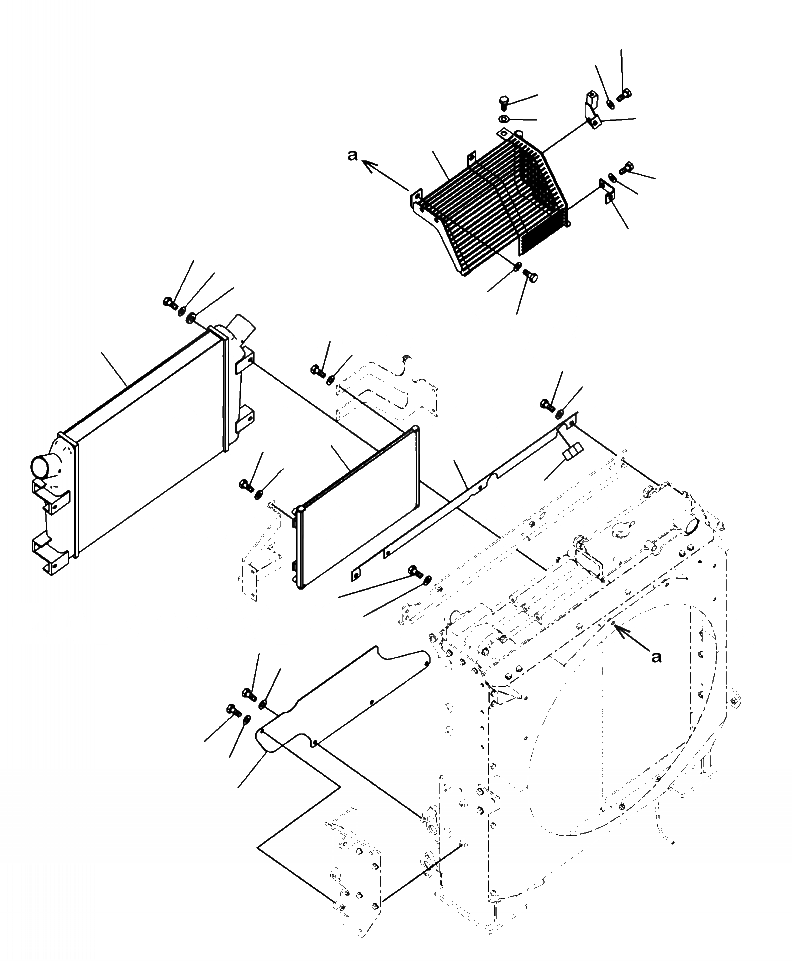 a

a