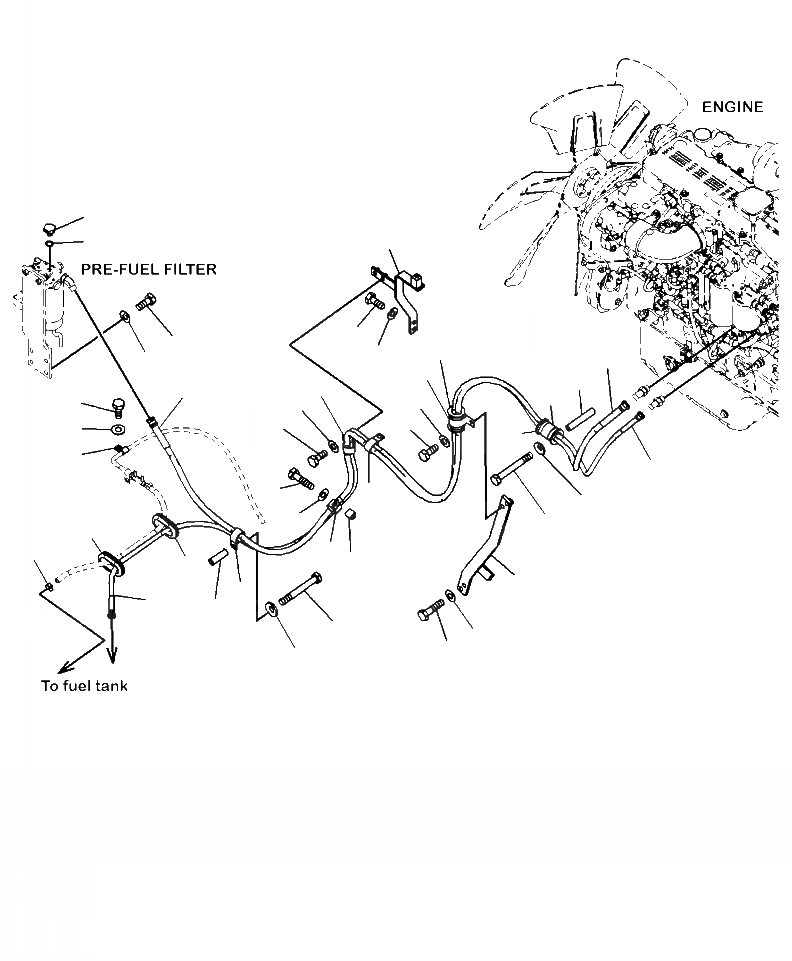 ENGINE

PRE-FUEL FILTER

To fuel tank