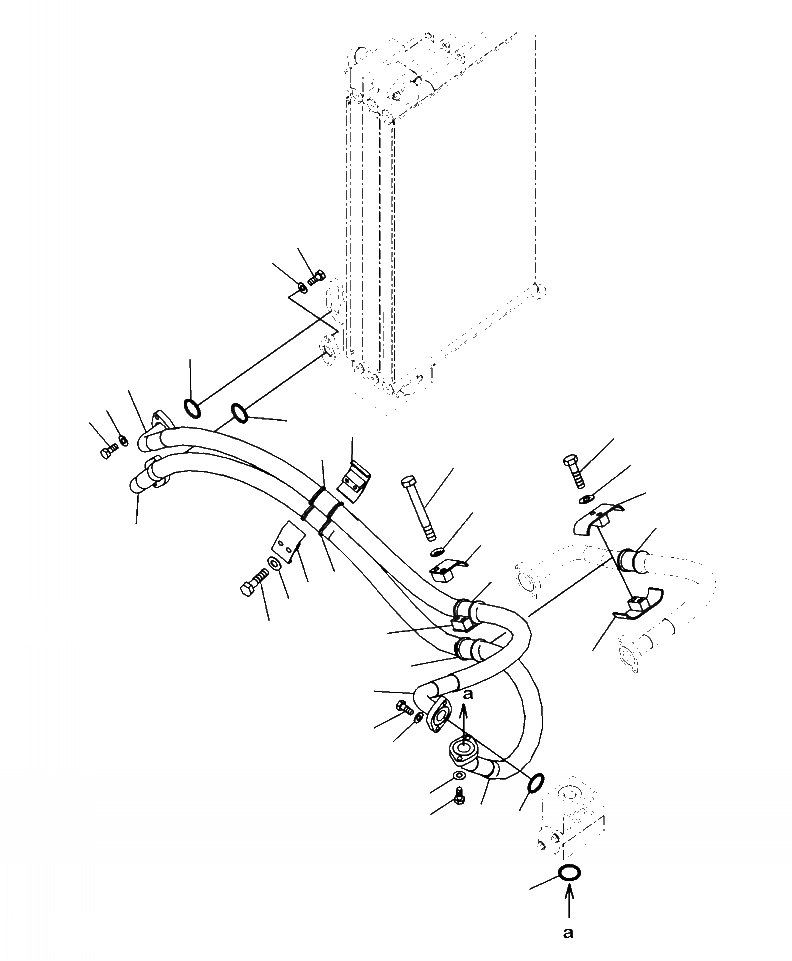 a

a