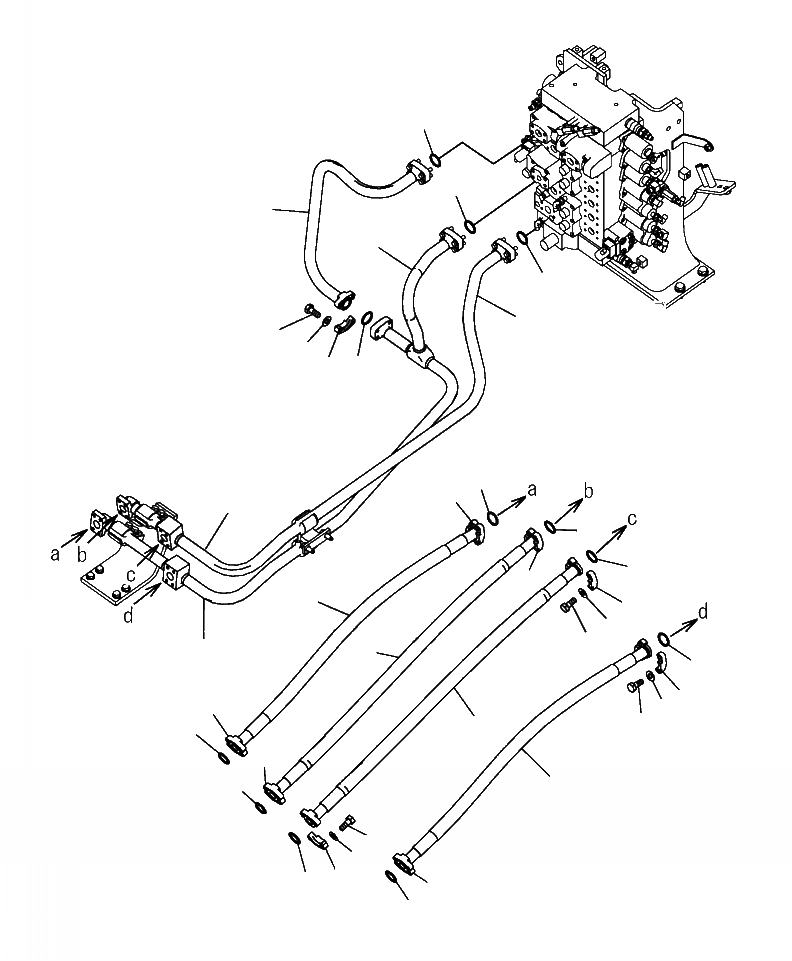 a
b
c
d
a
b
c
d