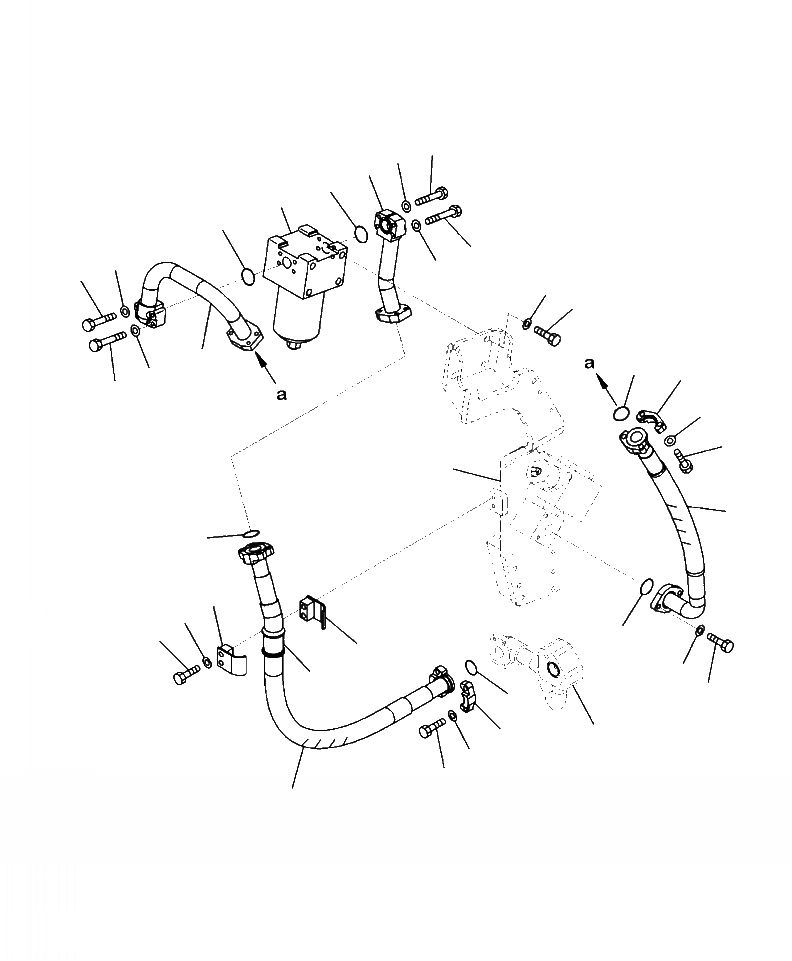 a

a