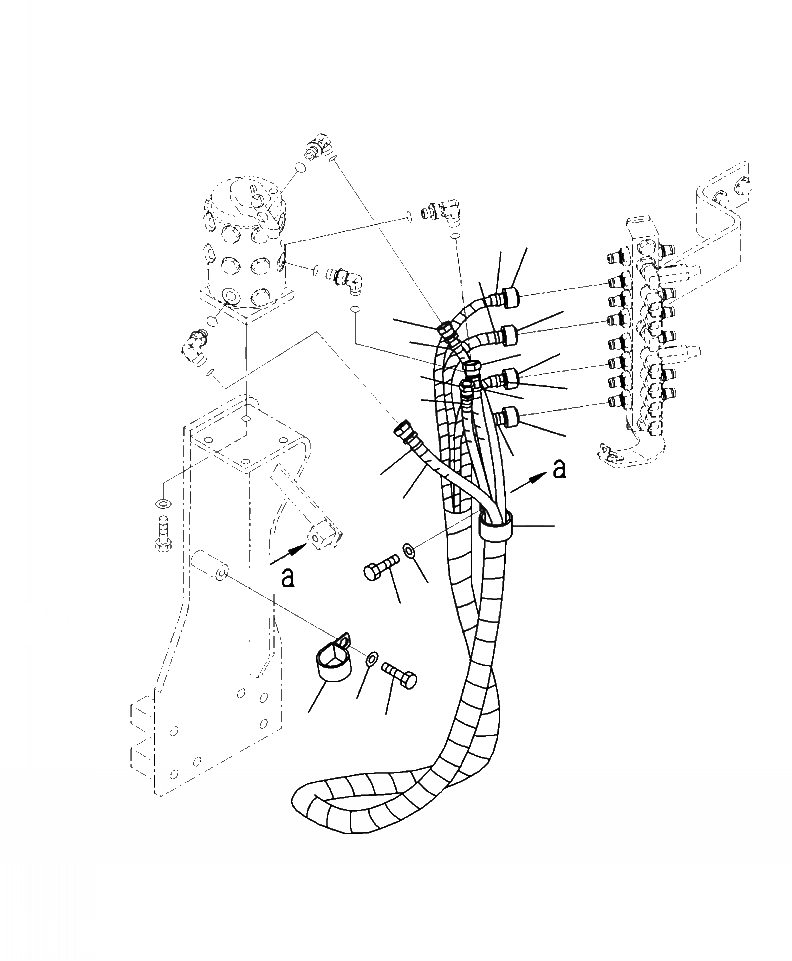 a
a