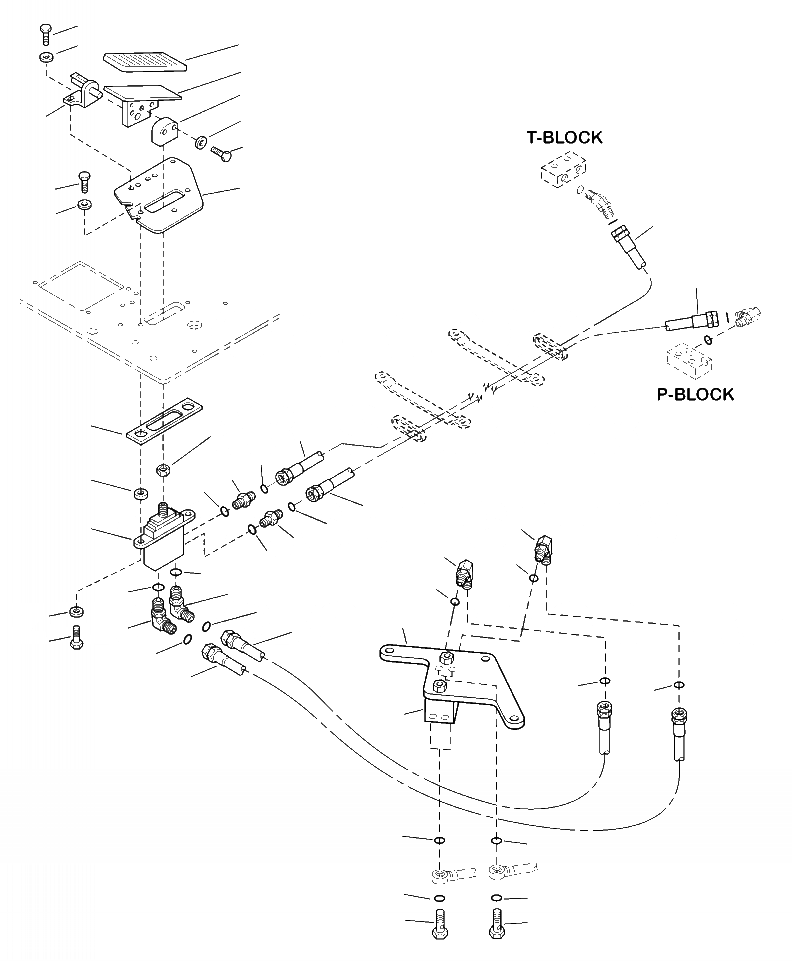 T-BLOCK

P-BLOCK