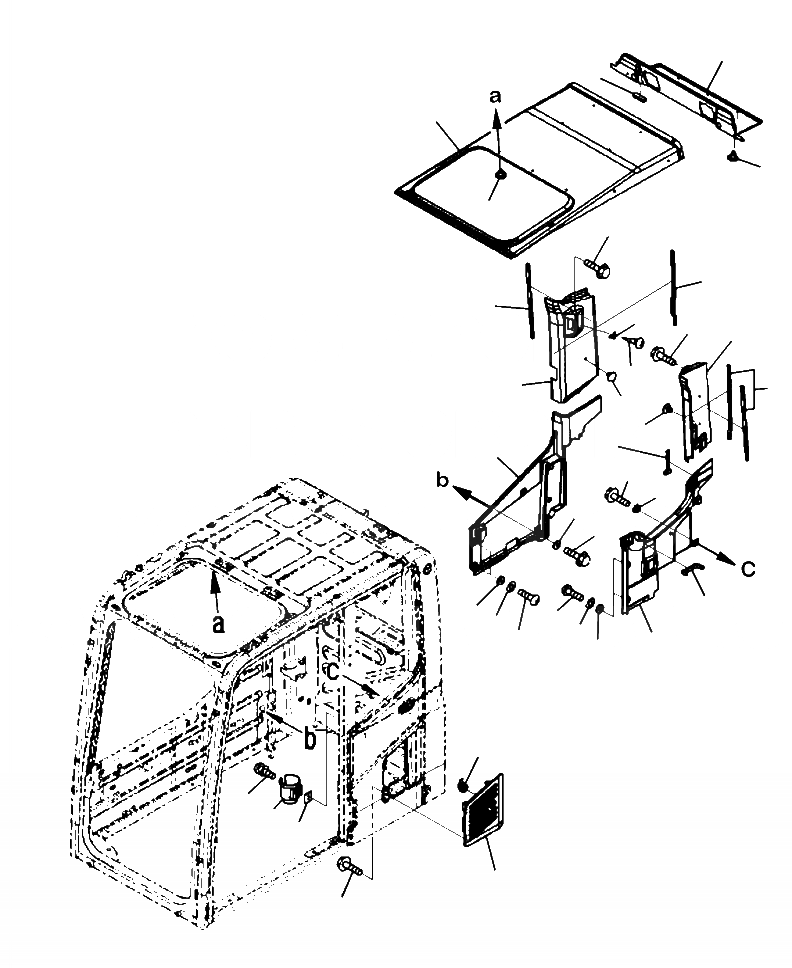 a
b
c
a
c
b