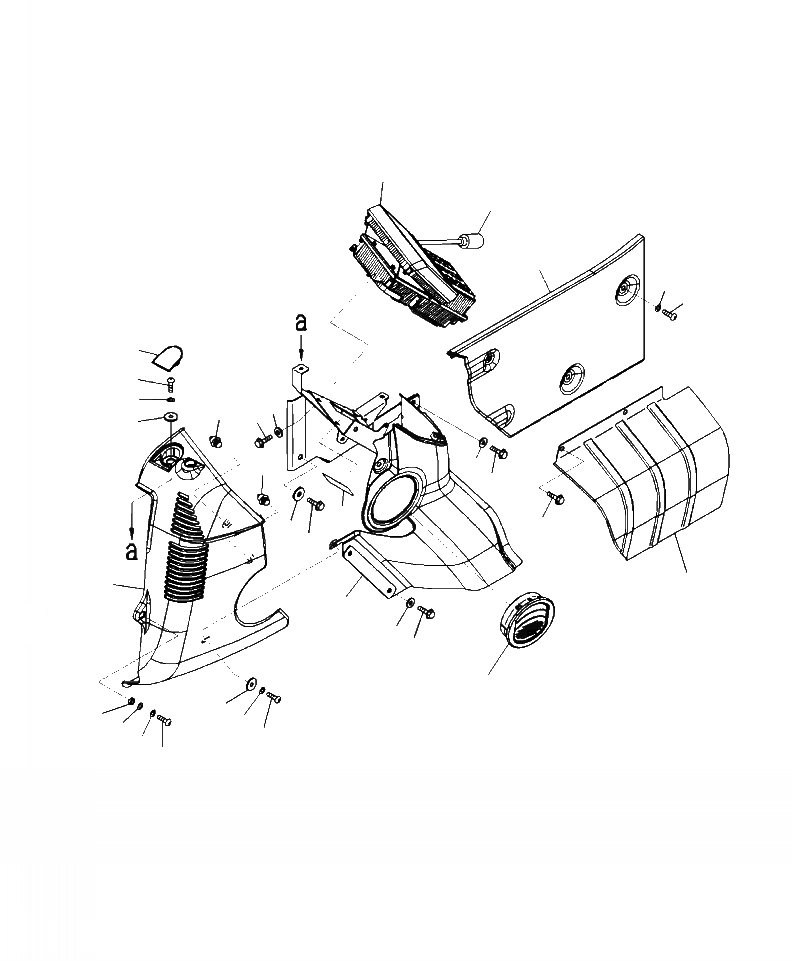 a

a