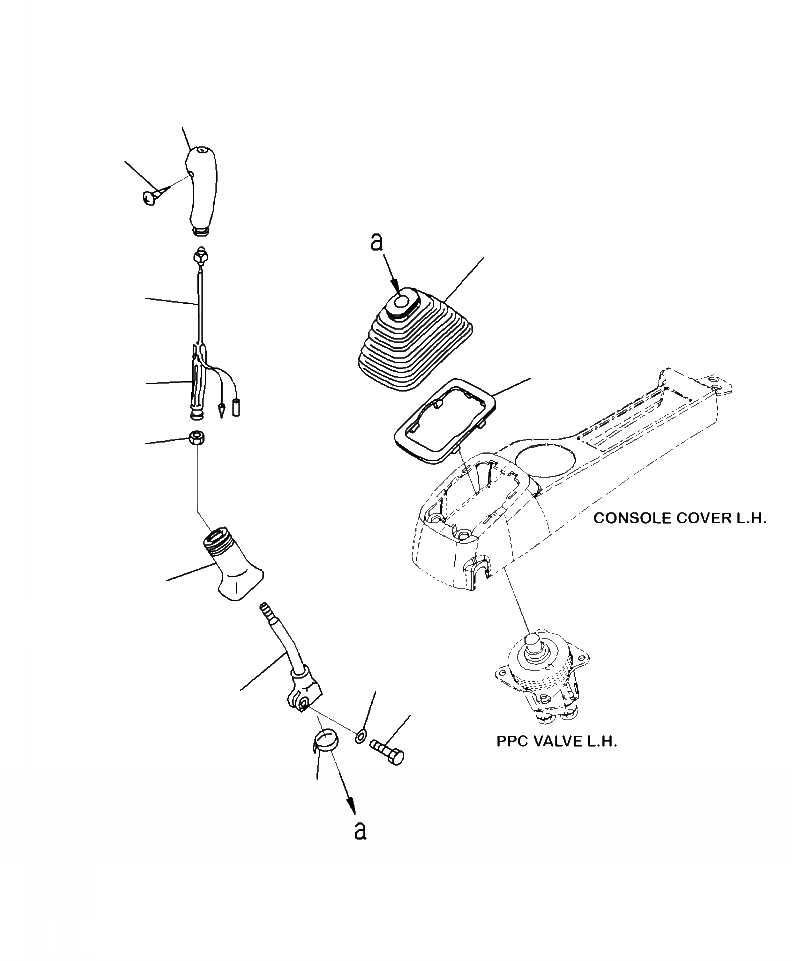 a

CONSOLE COVER L.H.

PPC VALVE L.H.

a