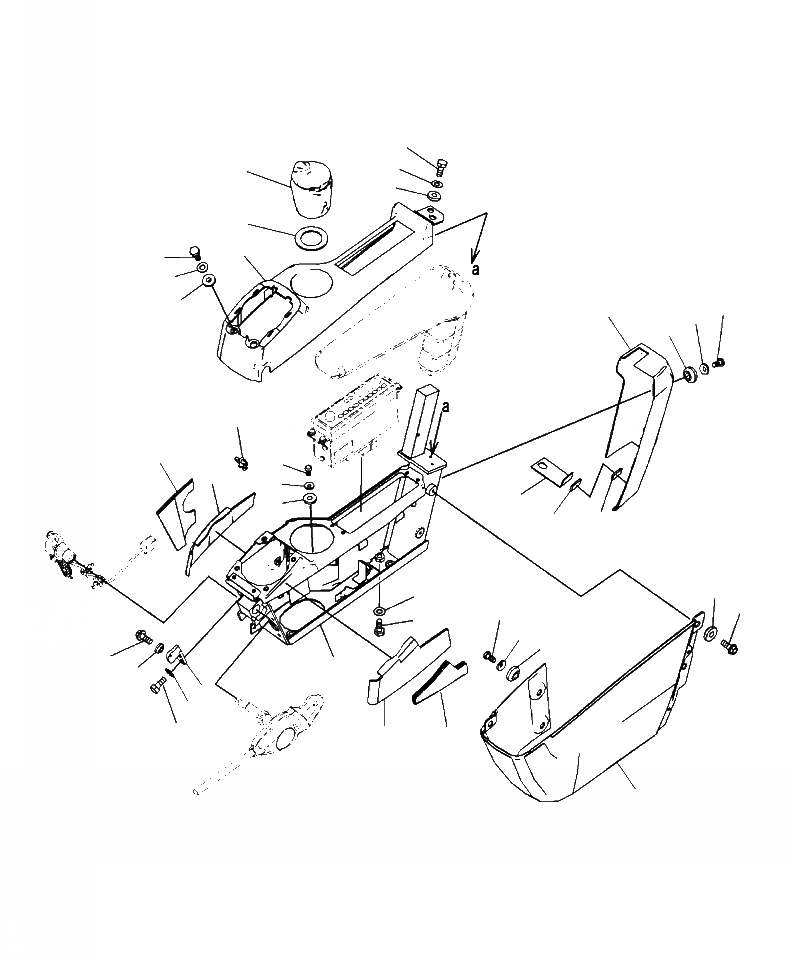 a

a