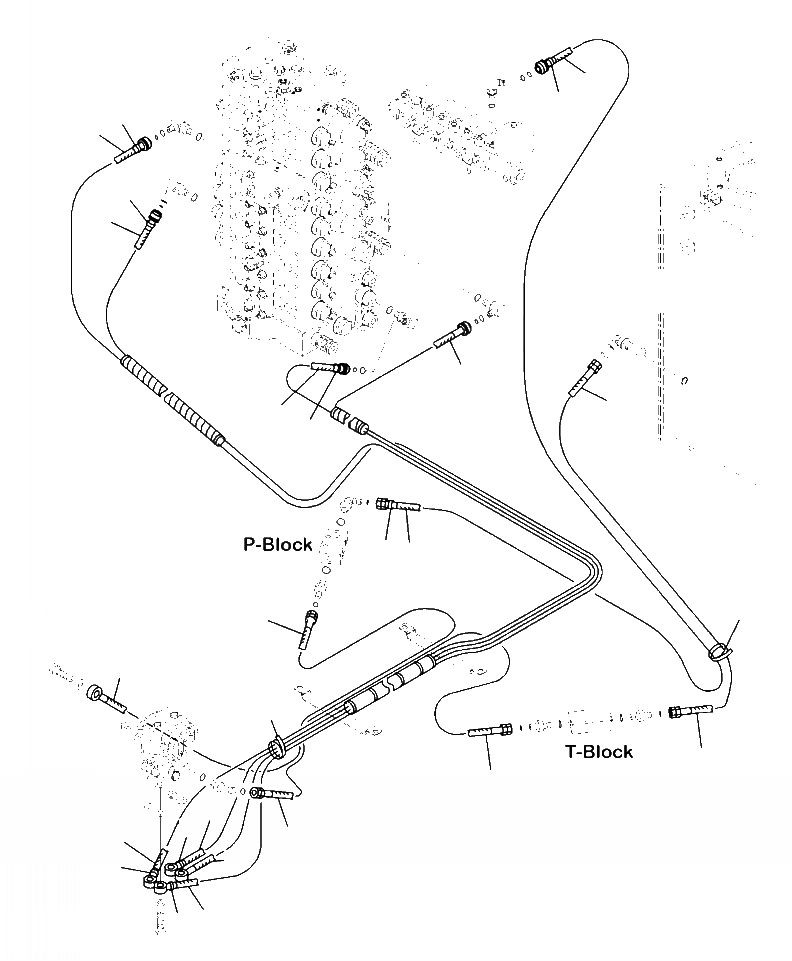 P-Block

T-Block