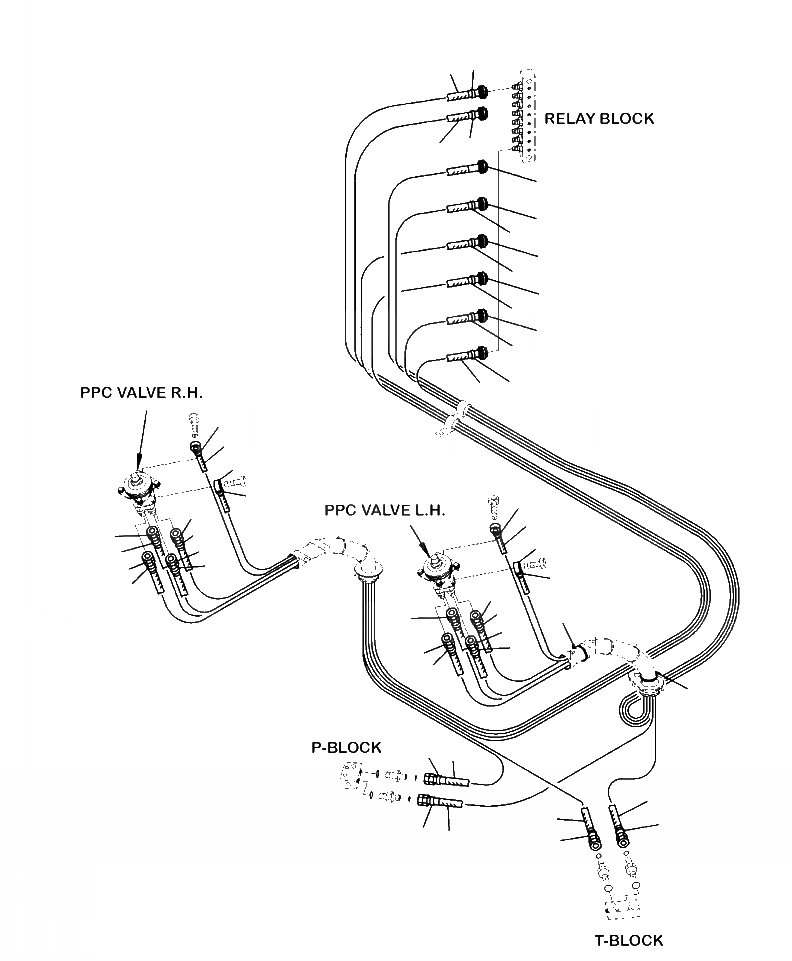 RELAY BLOCK

PPC VALVE R.H.

PPC VALVE L.H.

P-BLOCK

T-BLOCK