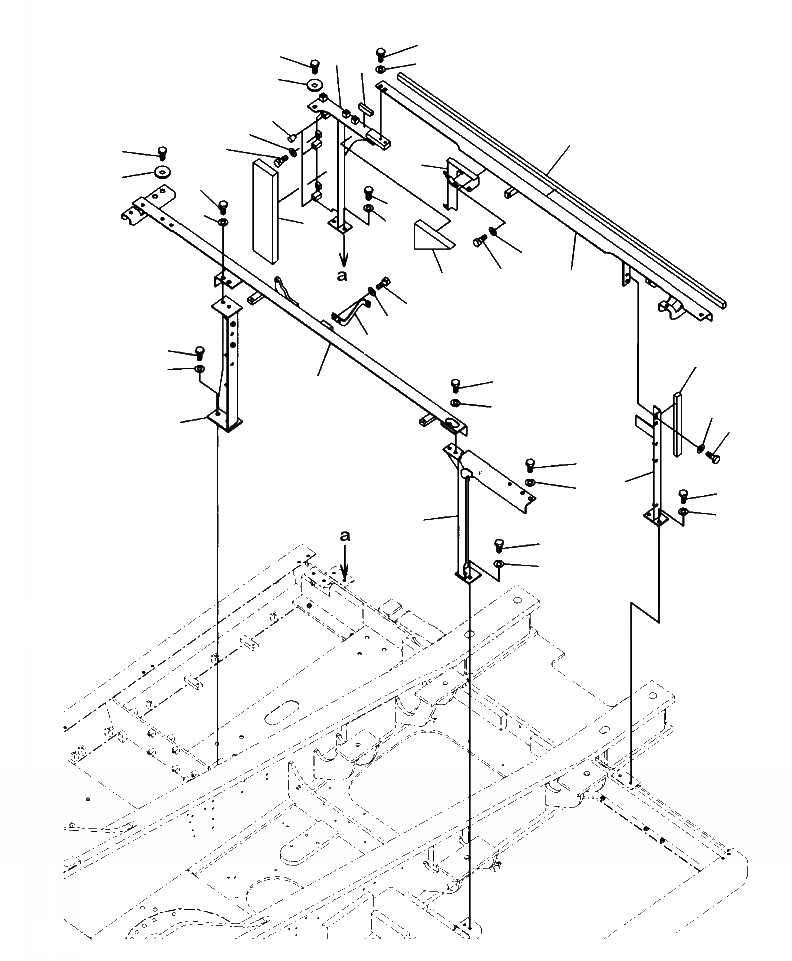 a

a