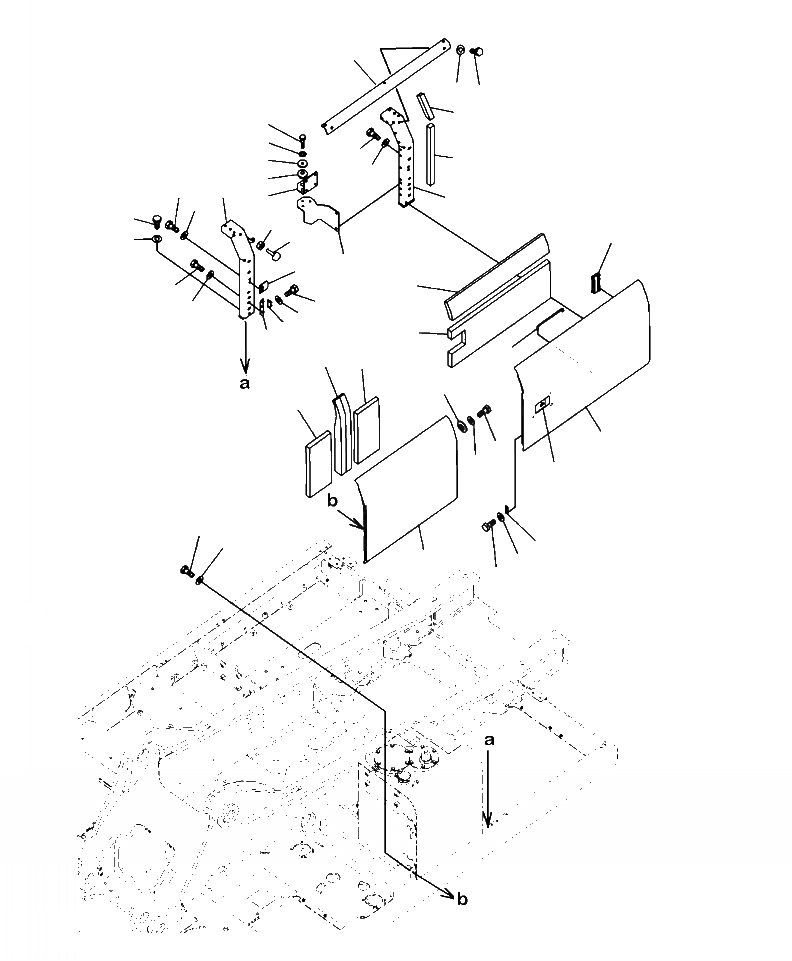 a

b

a

b