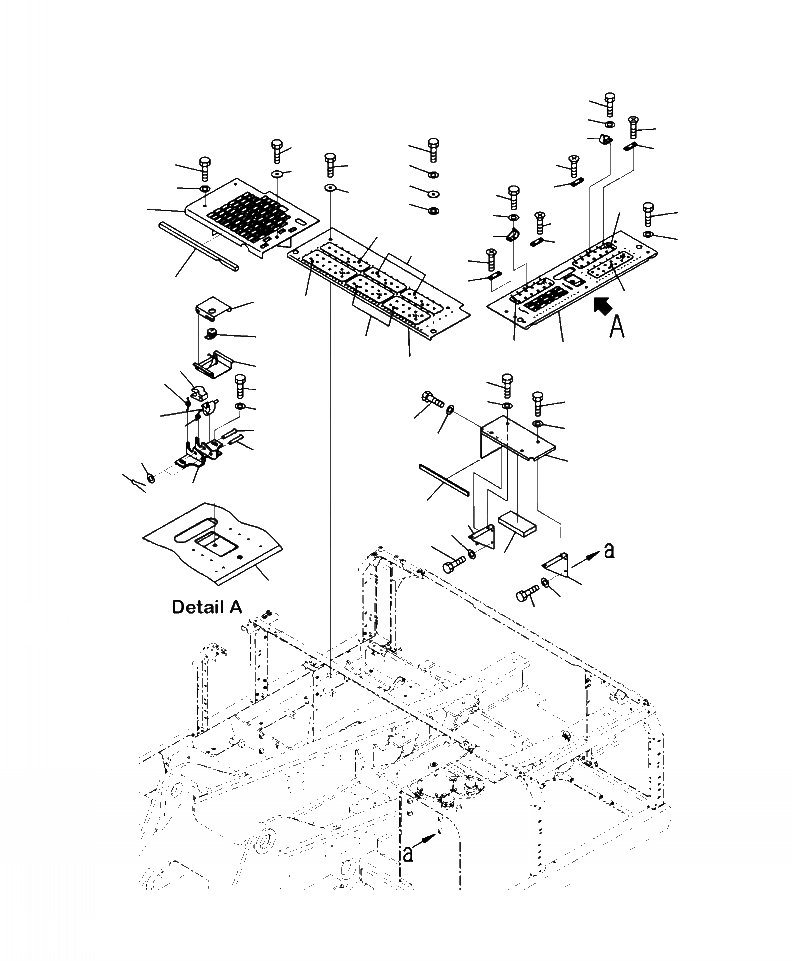 A

a

Detail A

a