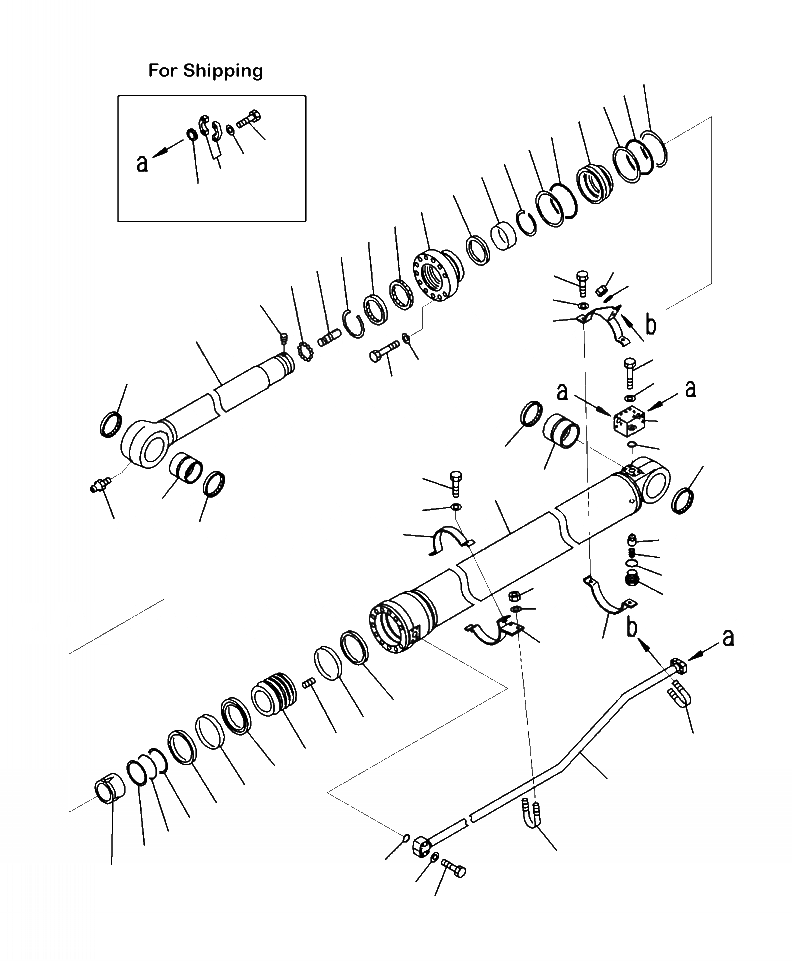 For Shipping

a

b

a

a

b

a