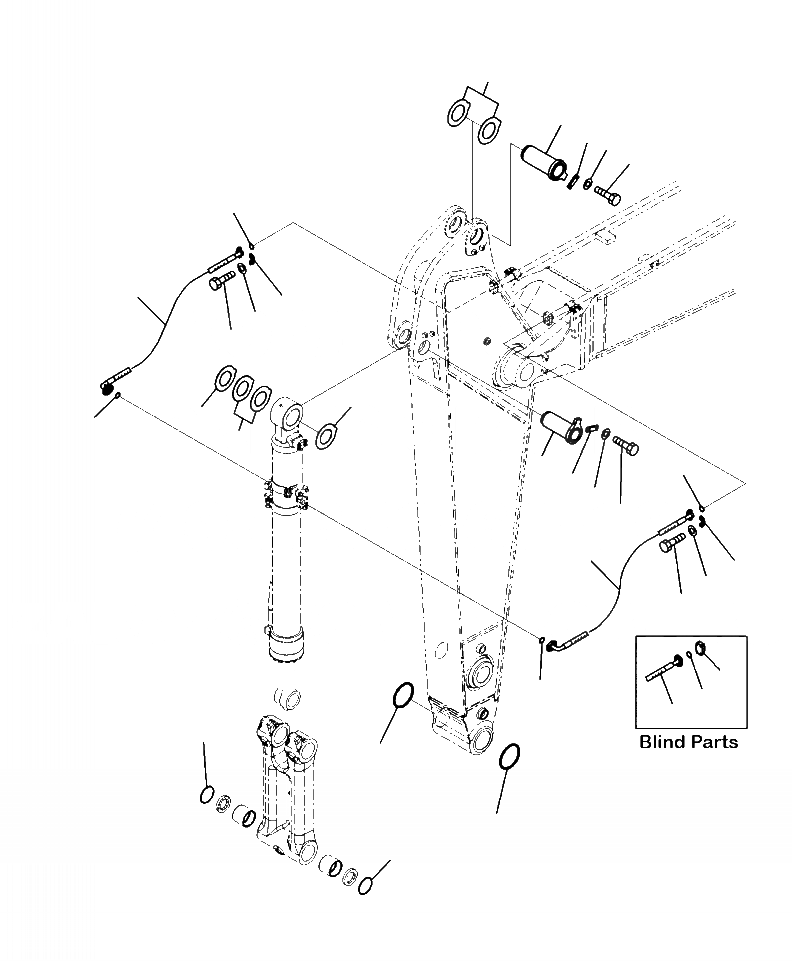 Blind Parts