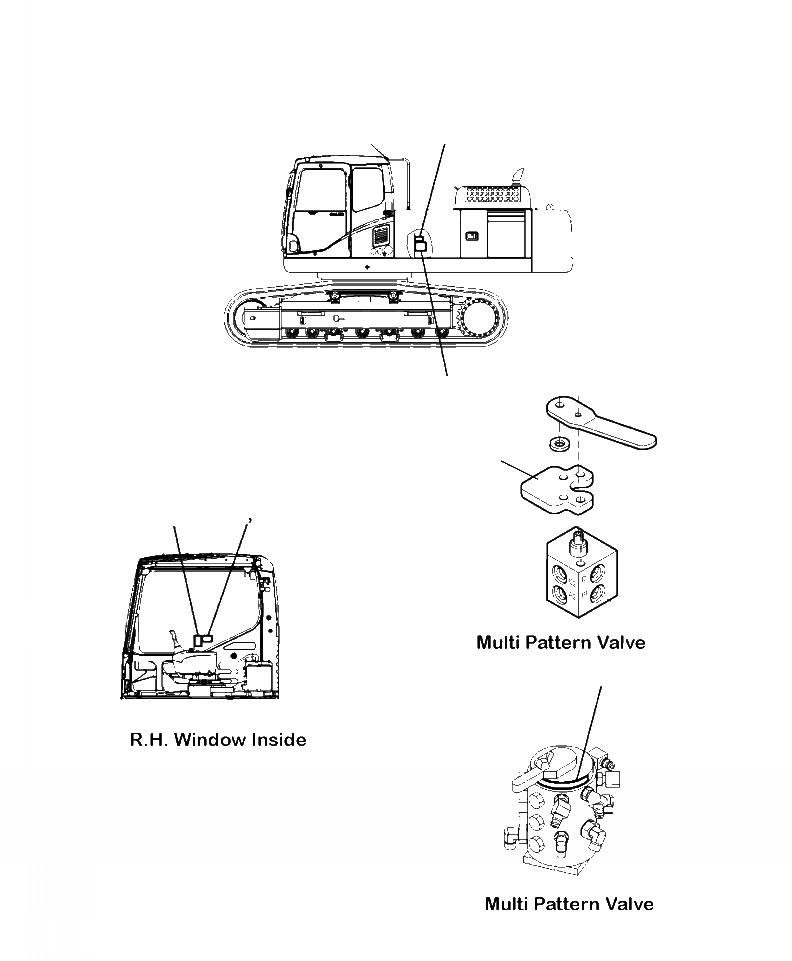 Multi Pattern Valve

R.H. Window Inside

Multi Pattern Valve