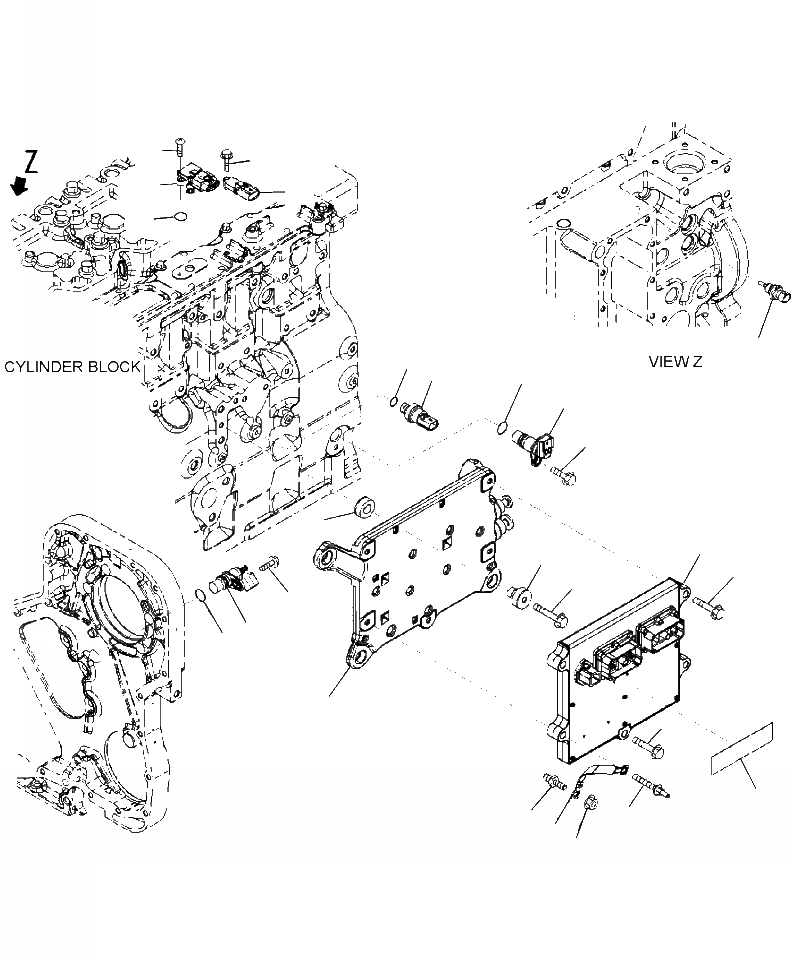 Z

CYLINDER BLOCK

VIEW Z