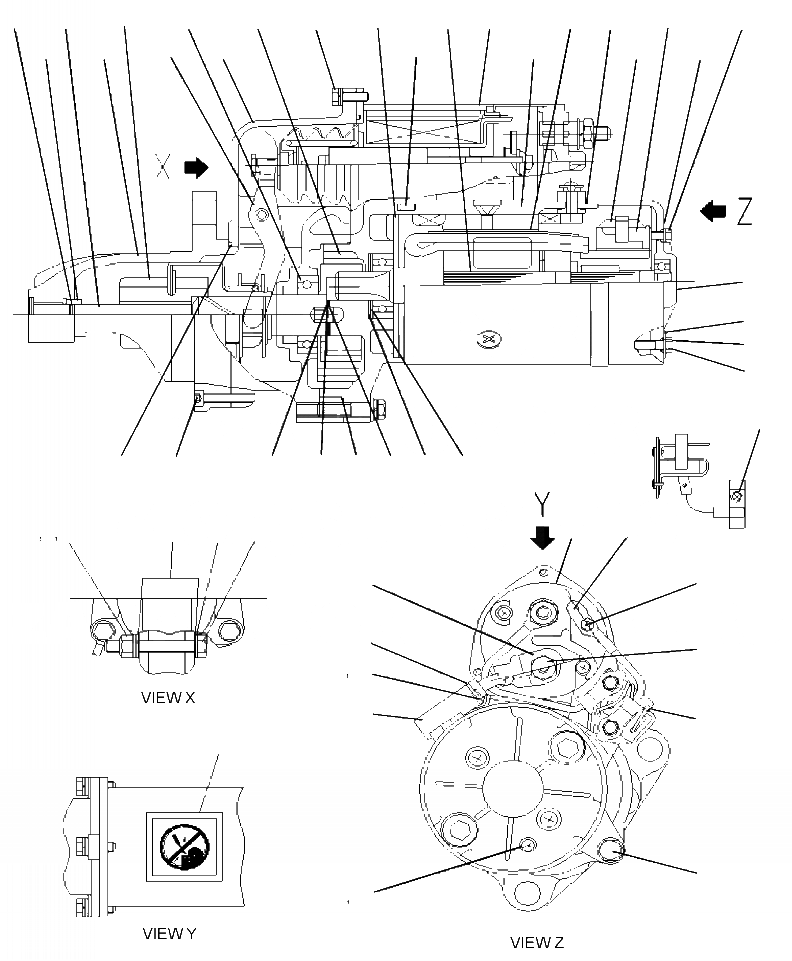 X

Z

Y

VIEW X

VIEW Y

VIEW Z