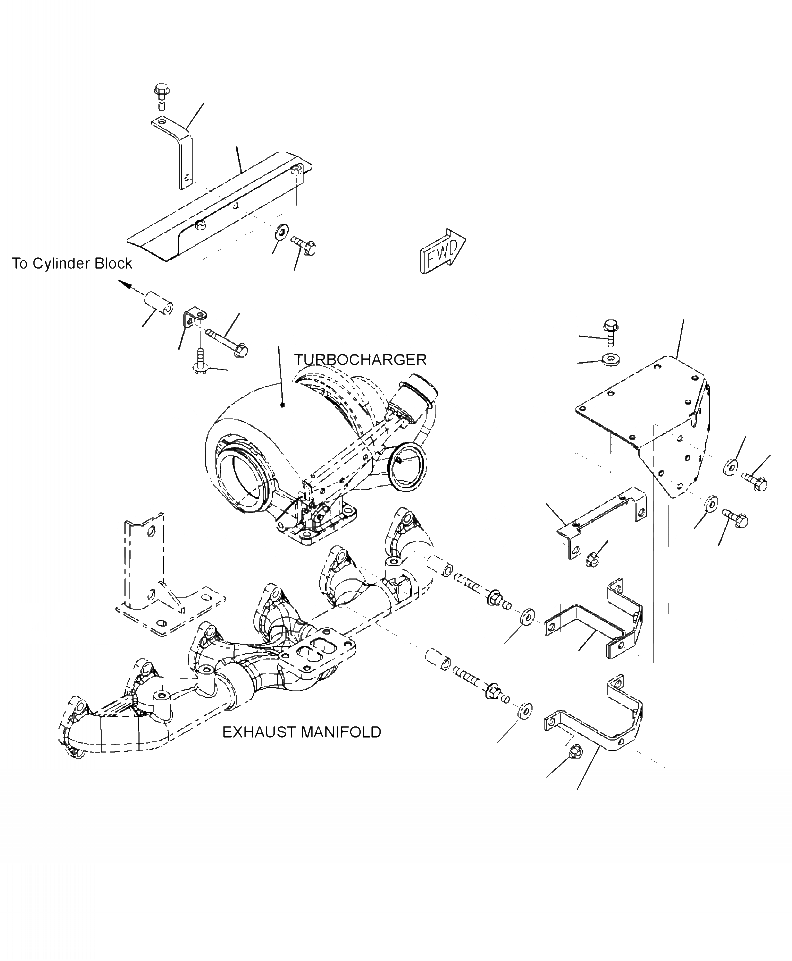 To Cylinder Block

FWD

TURBOCHARGER

EXHAUST MANIFOLD