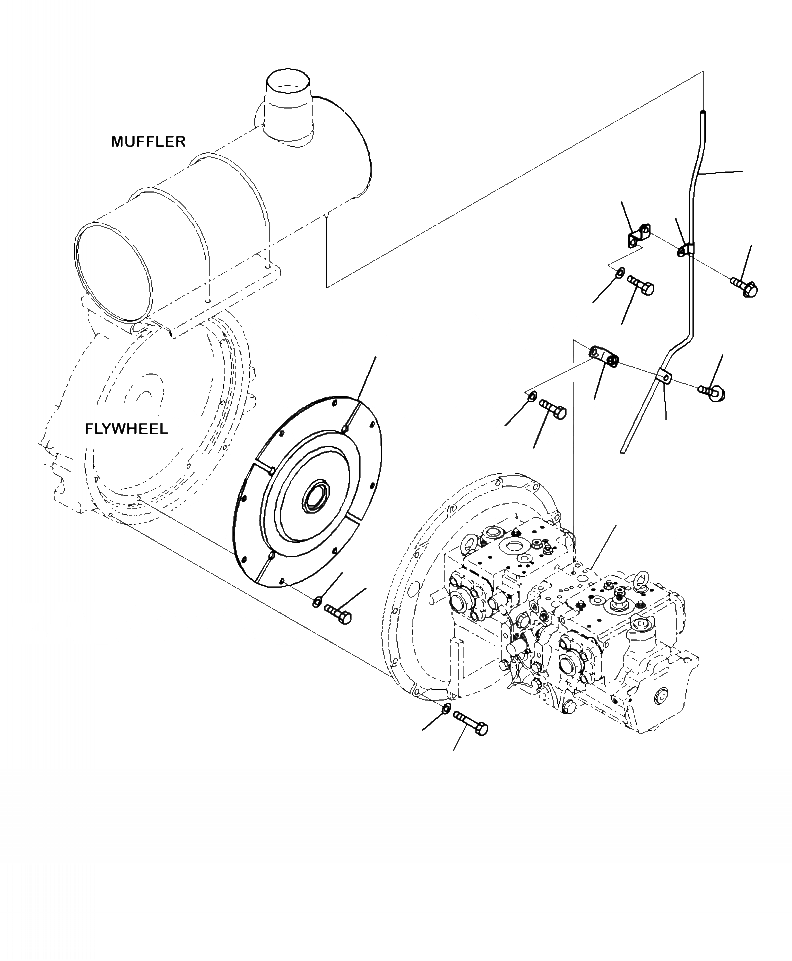 MUFFLER

FLYWHEEL