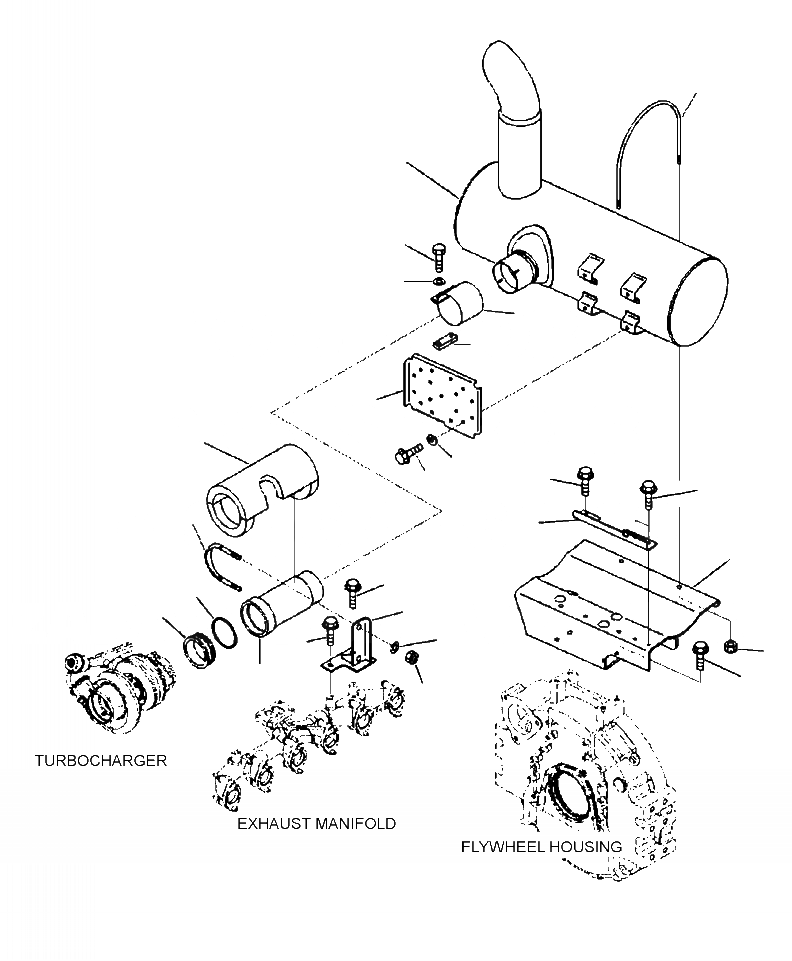 TURBOCHARGER

EXHAUST MANIFOLD

FLYWHEEL HOUSING