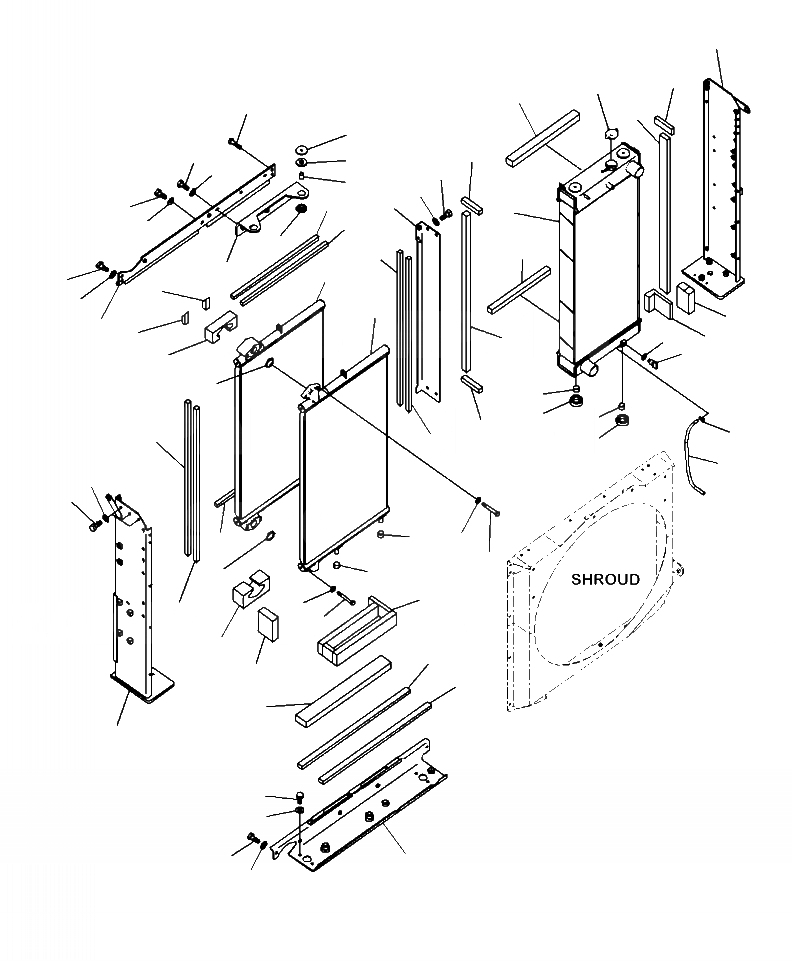 SHROUD