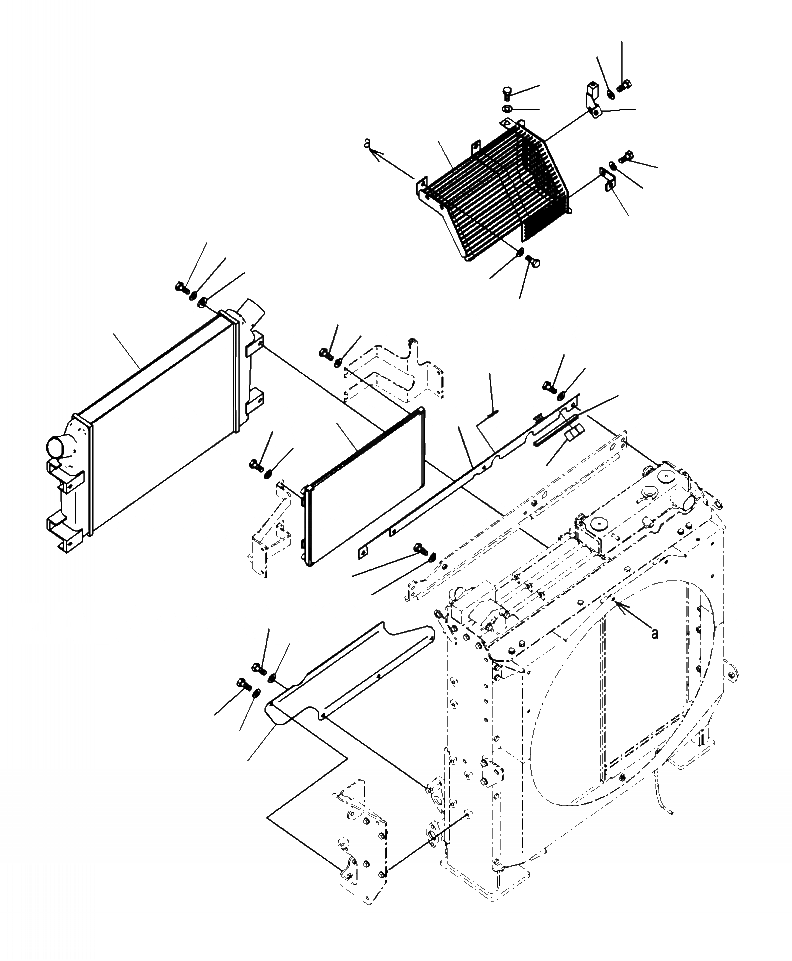 a

a