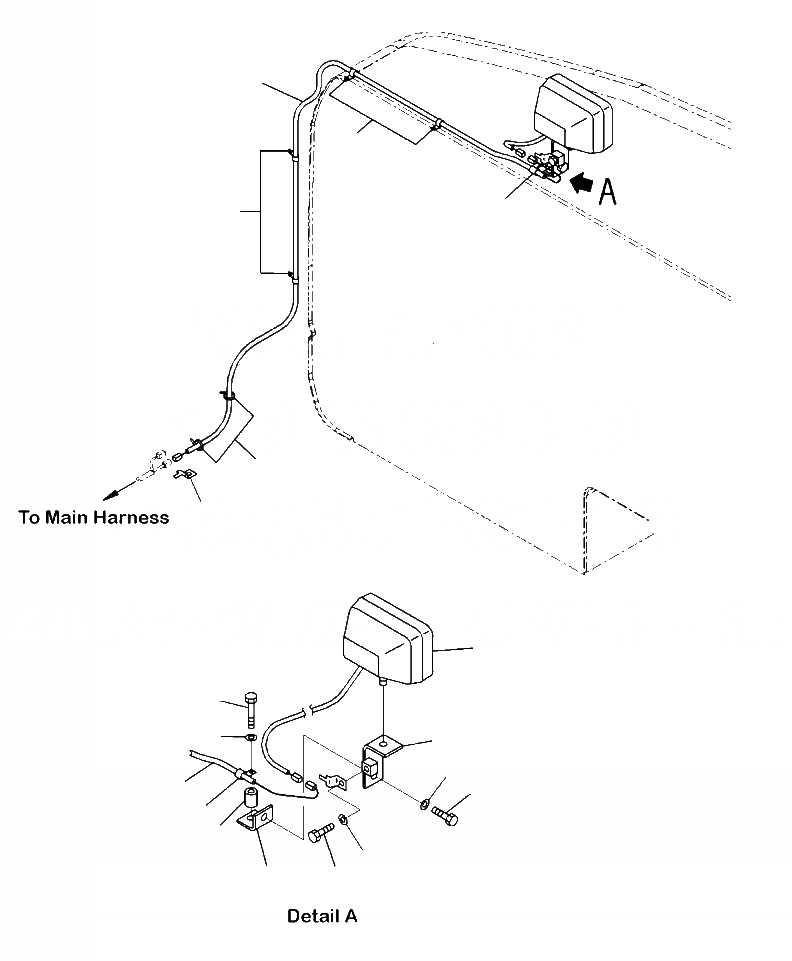 A

To Main Harness

Detail A