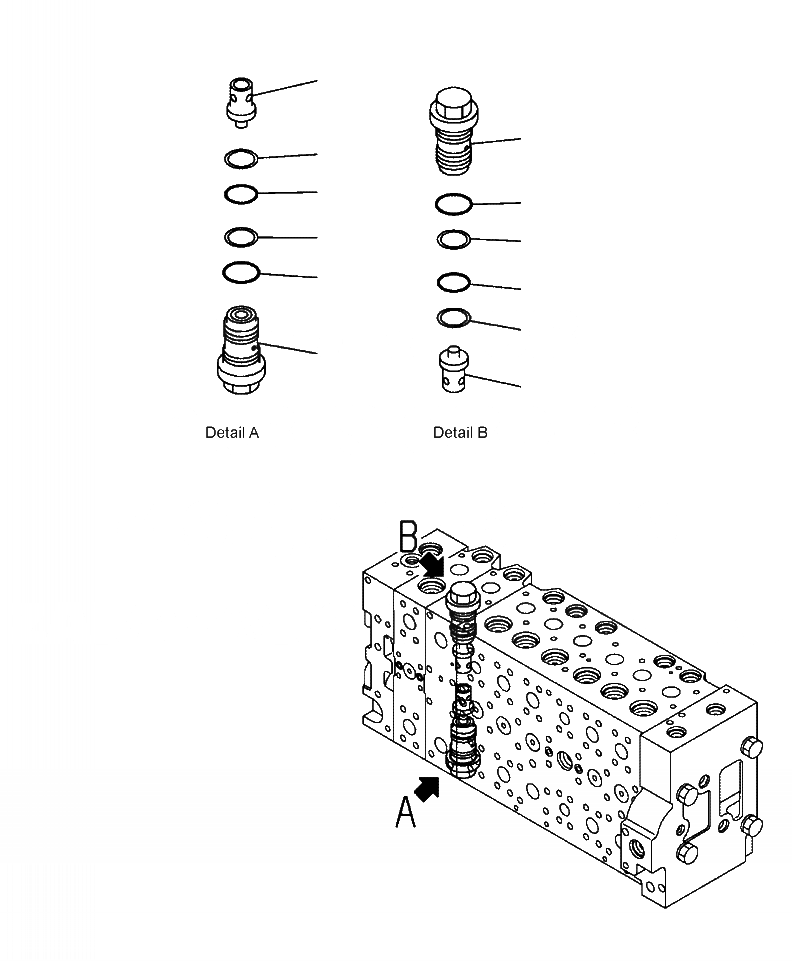 Detail A

Detail B

B

A