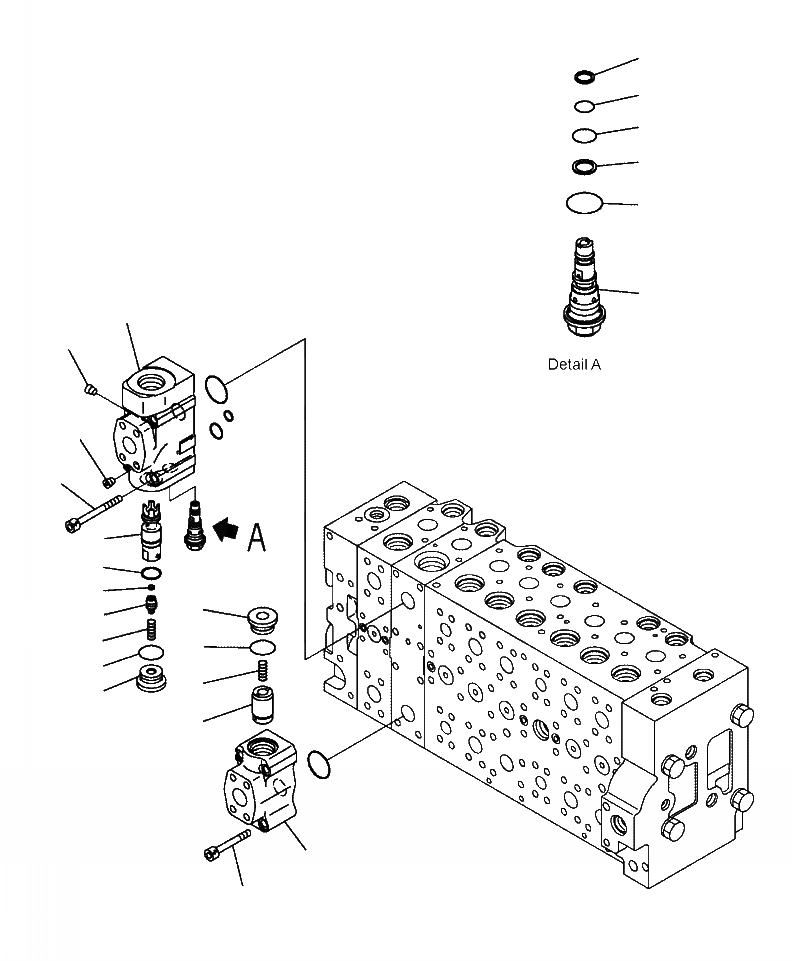 Detail A

A