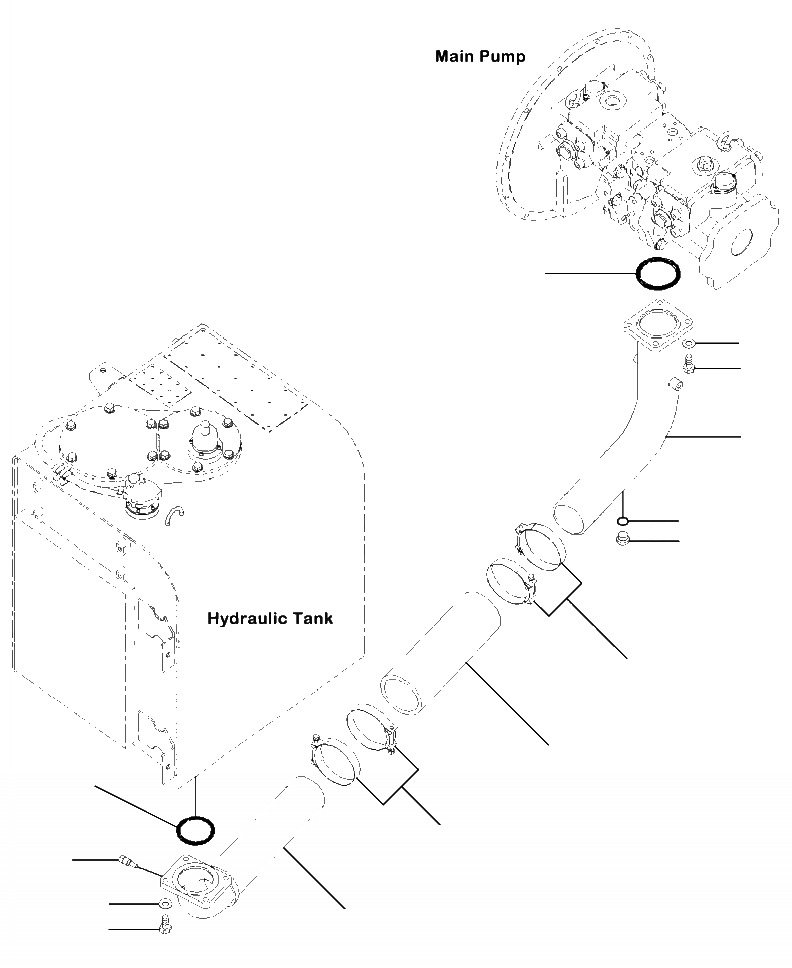 Main Pump

Hydraulic Tank