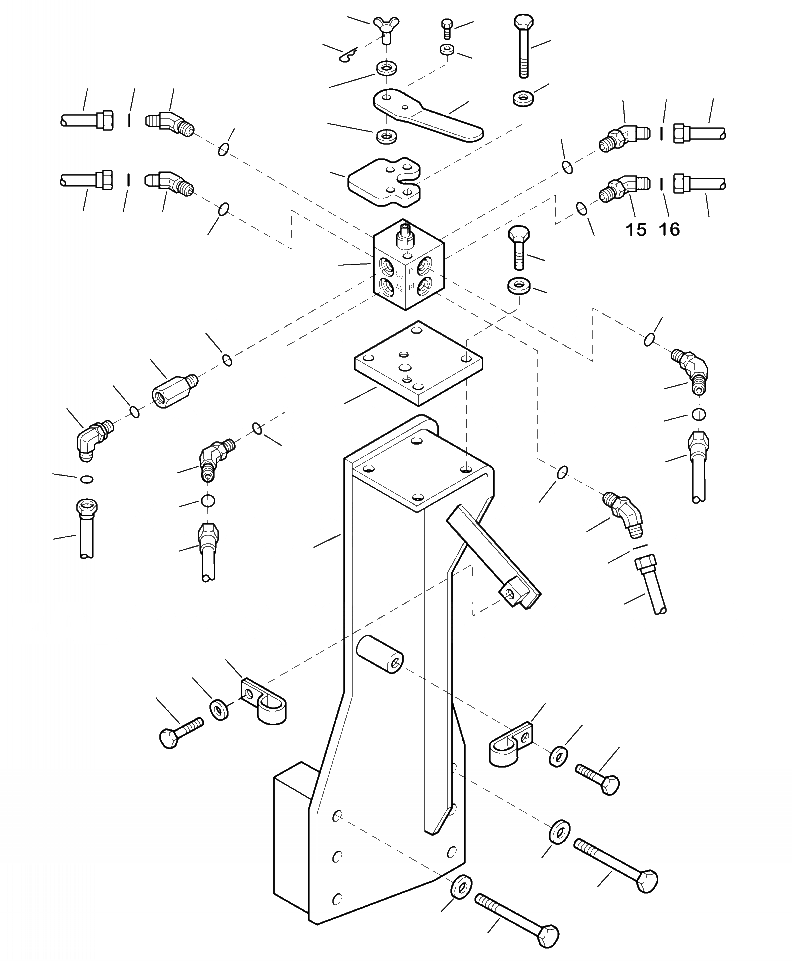 15 16