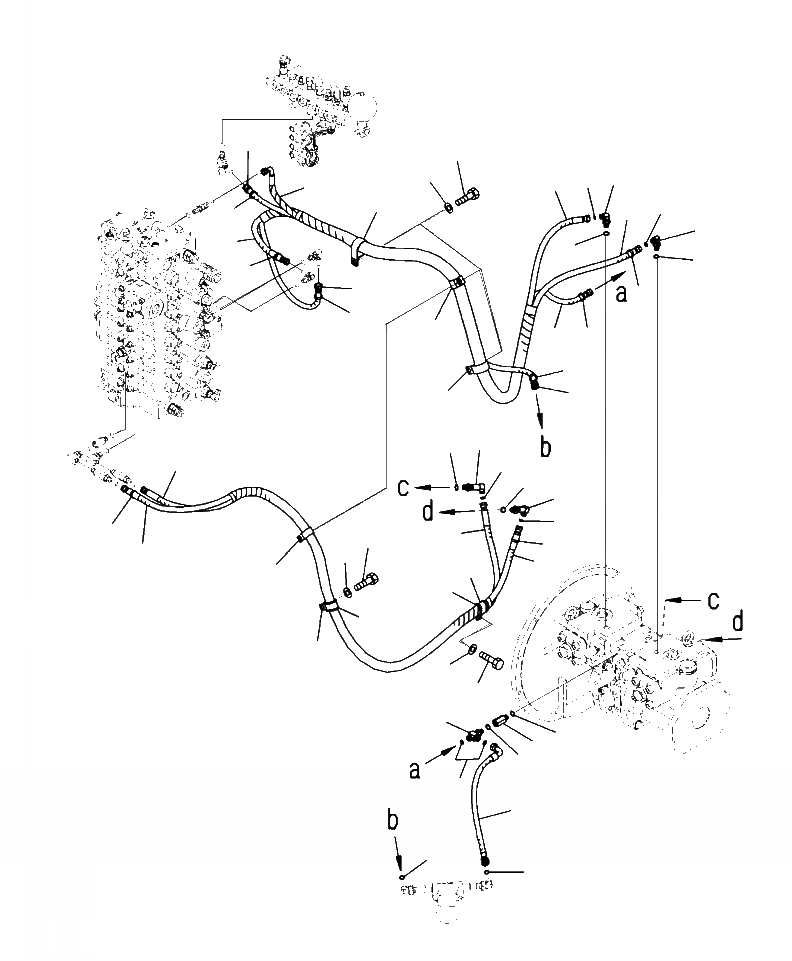 a
b
c
d
c
d
a
b