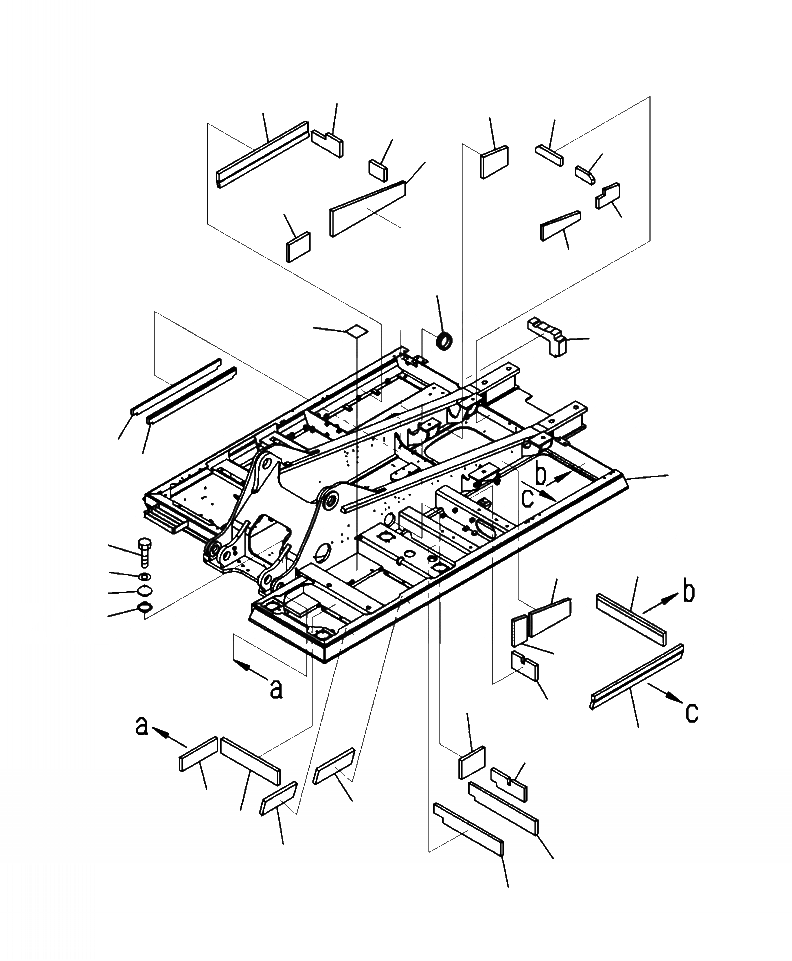 b
c
b
c
a
a