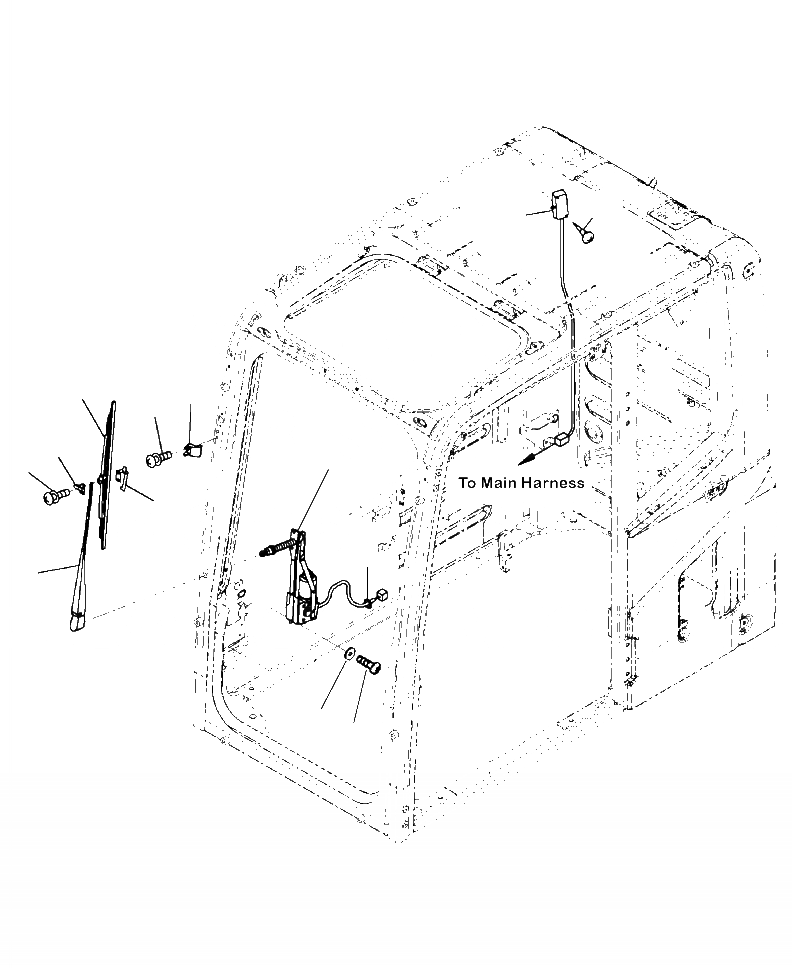 To Main Harness