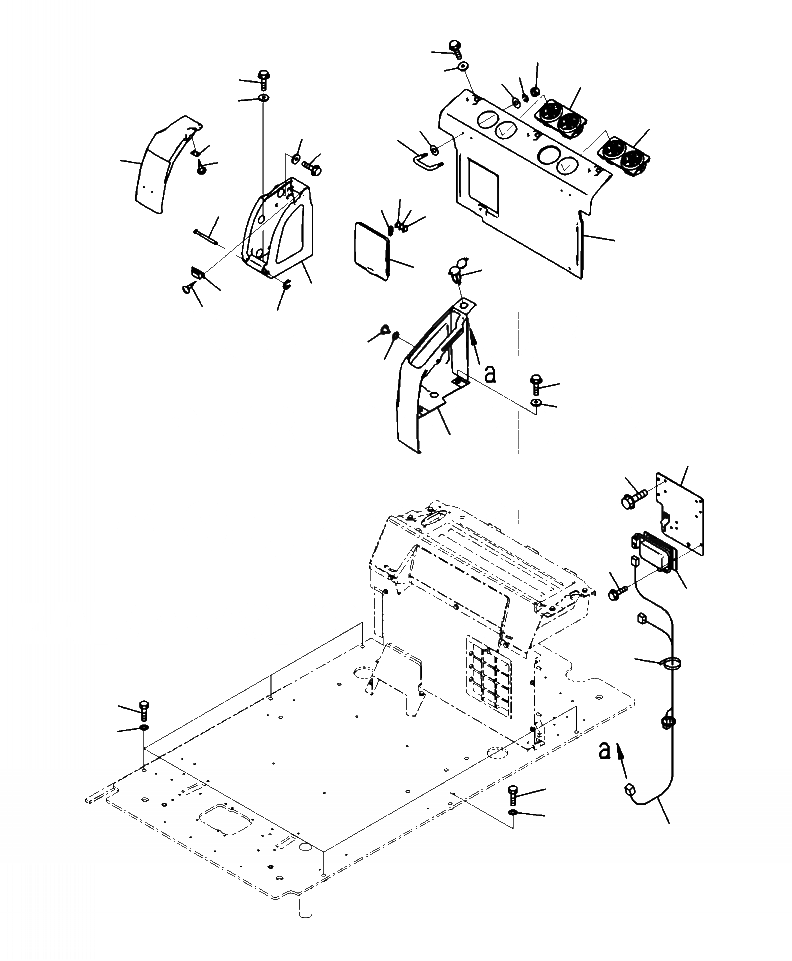 a

a