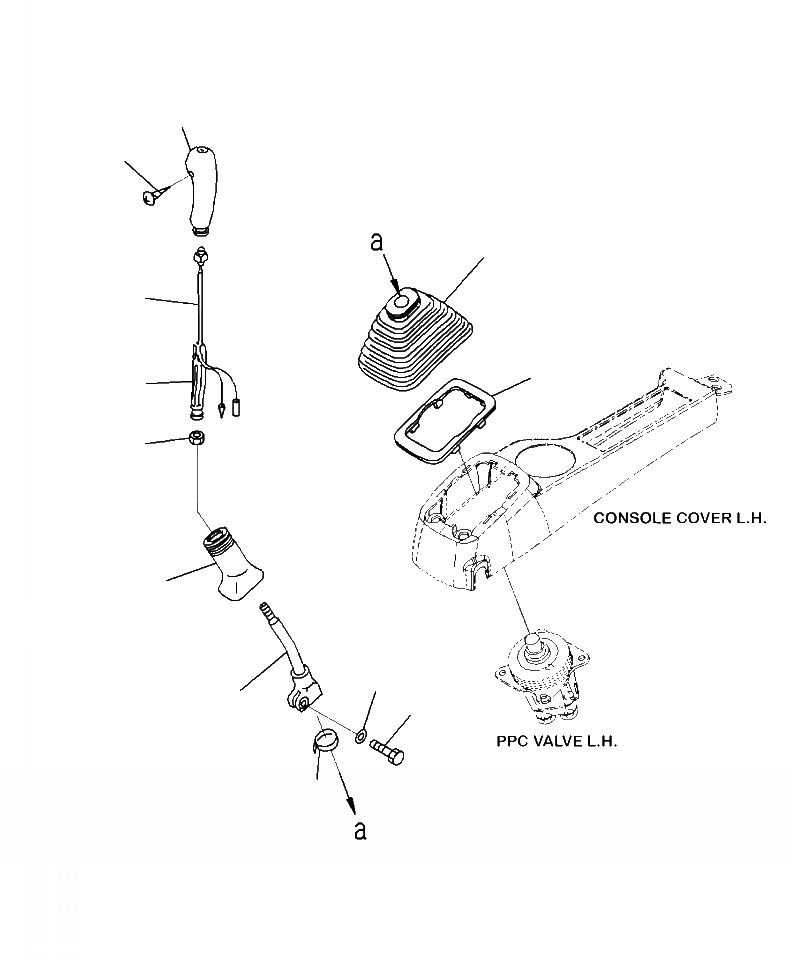 a

CONSOLE COVER L.H.

PPC VALVE L.H.

a