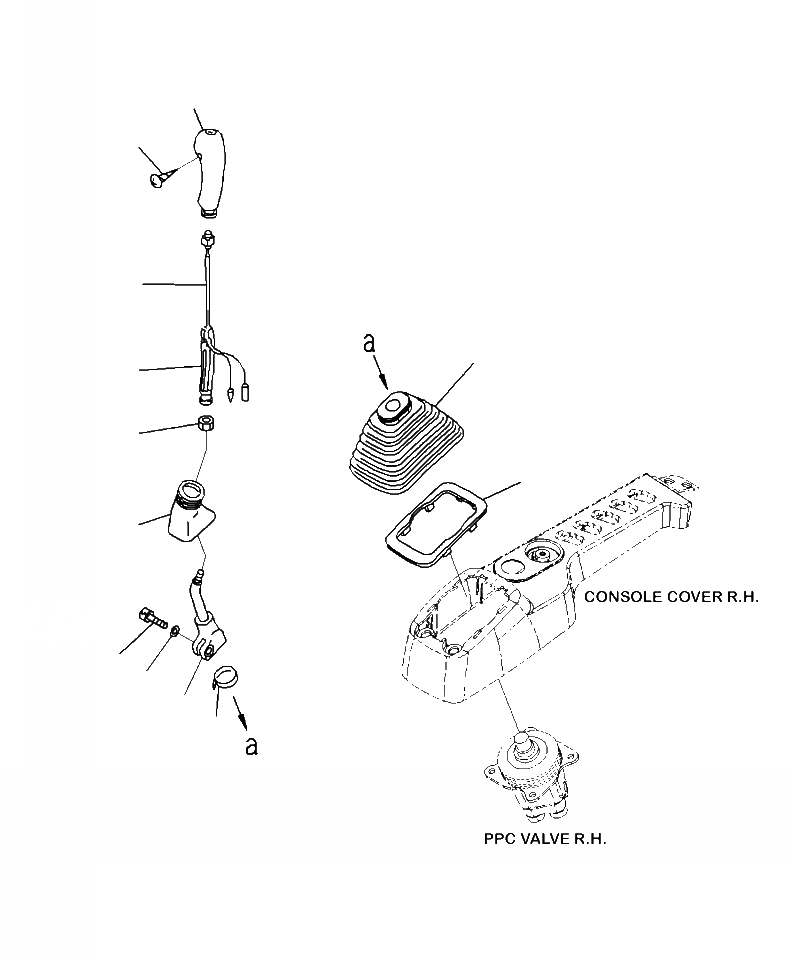 a

CONSOLE COVER R.H.

a

PPC VALVE R.H.