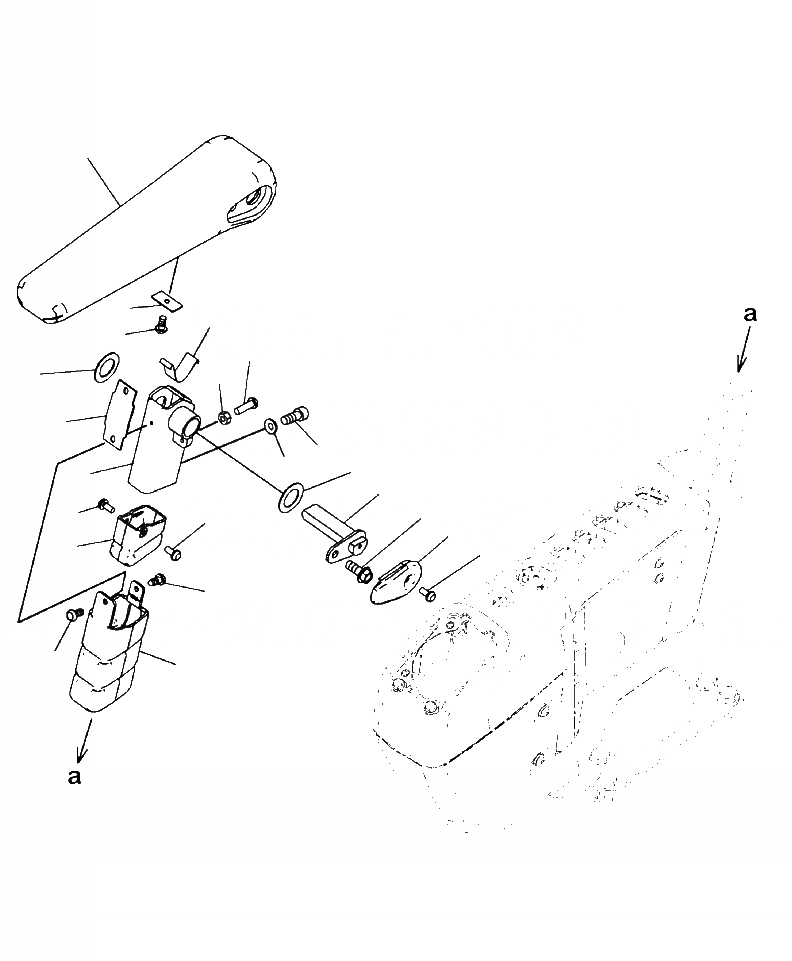 a

a