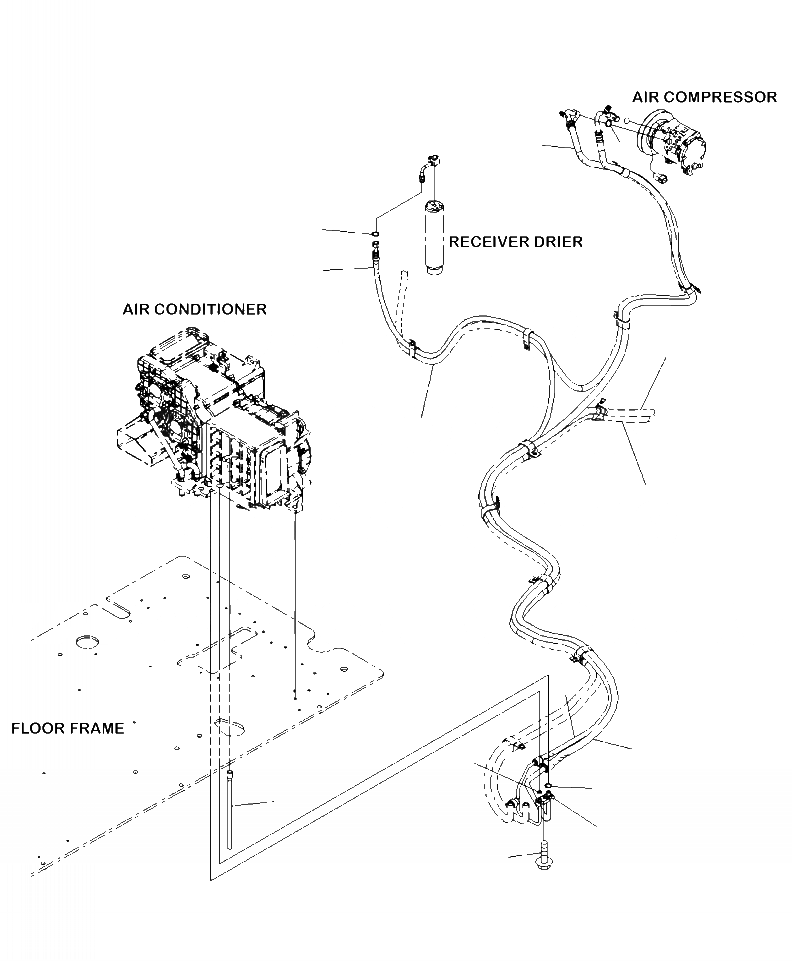 AIR COMPRESSOR

RECEIVER DRIER

AIR CONDITIONER

FLOOR FRAME