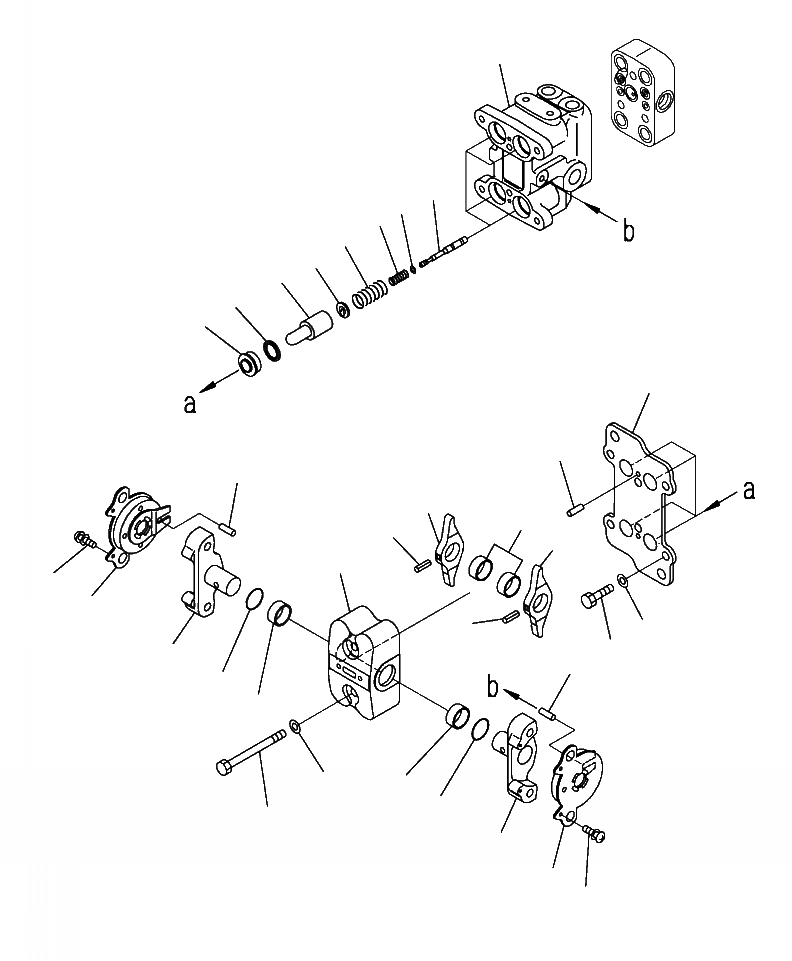 b

a

a

b