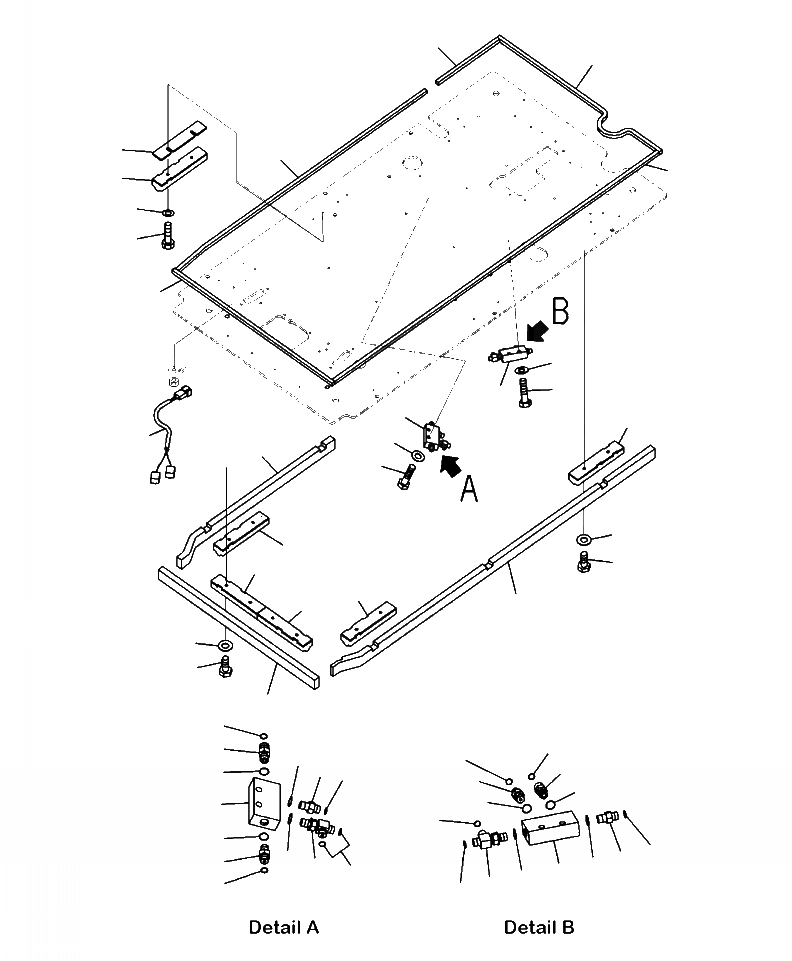 B

A

Detail A

Detail B