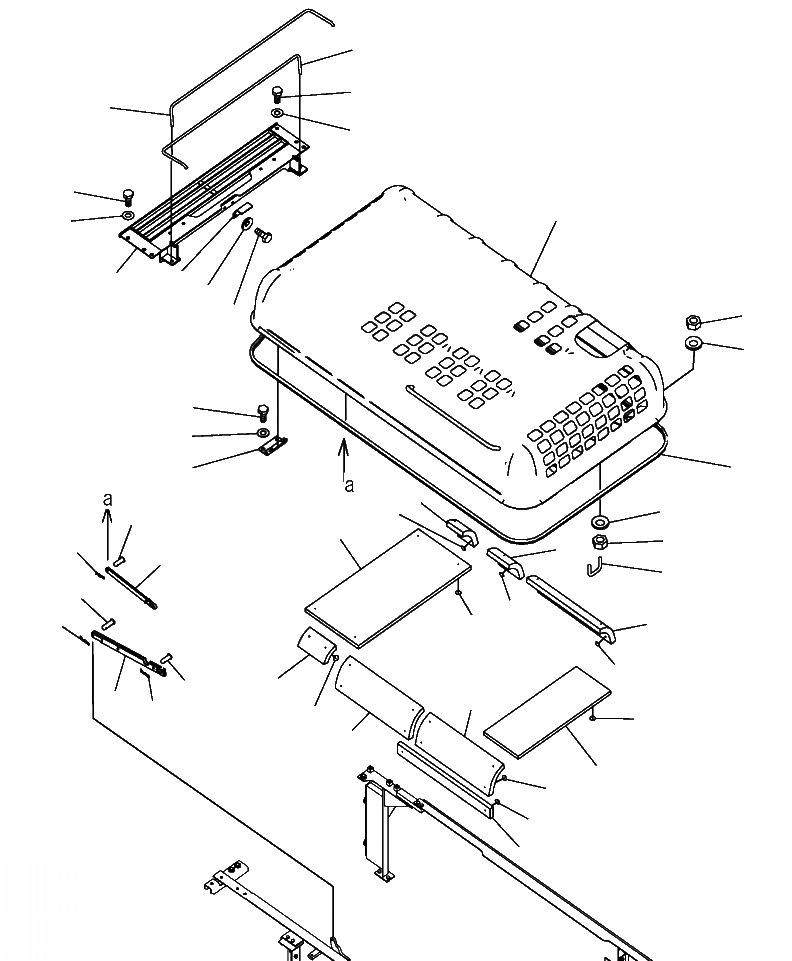 a
a