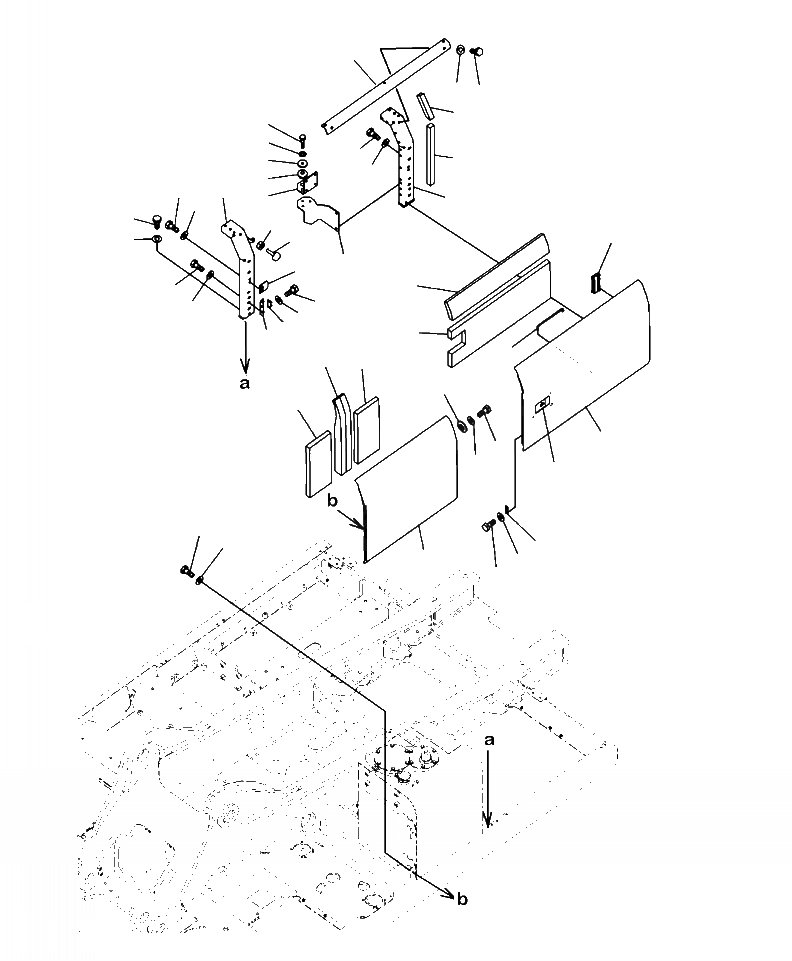 a
b
a
b