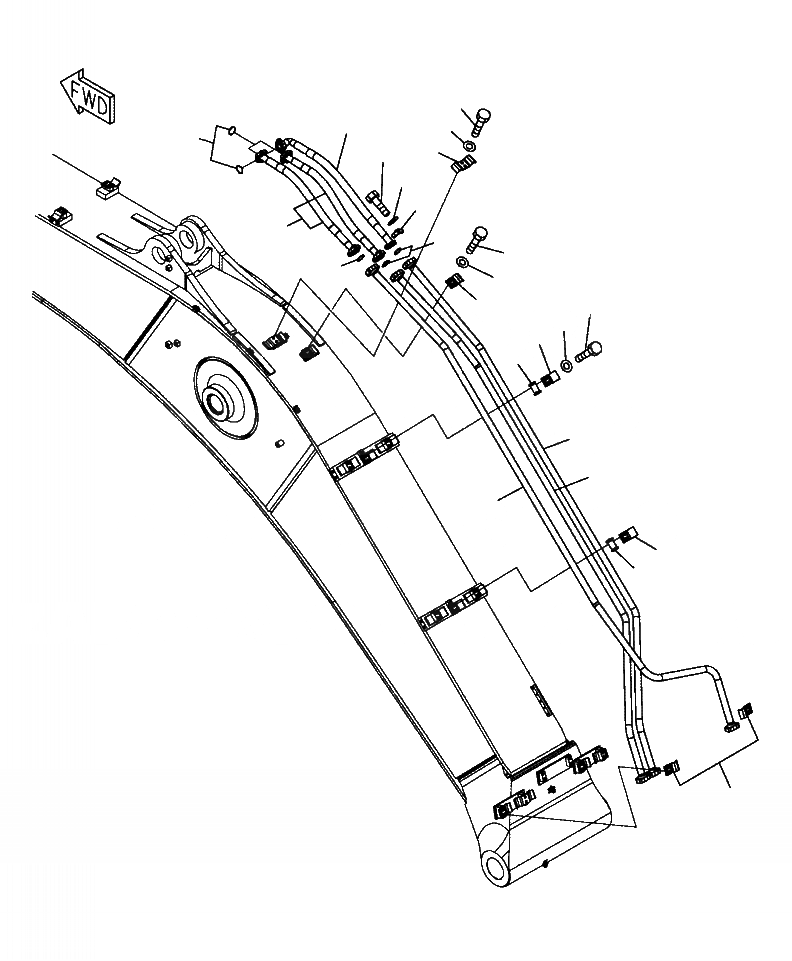 FWD