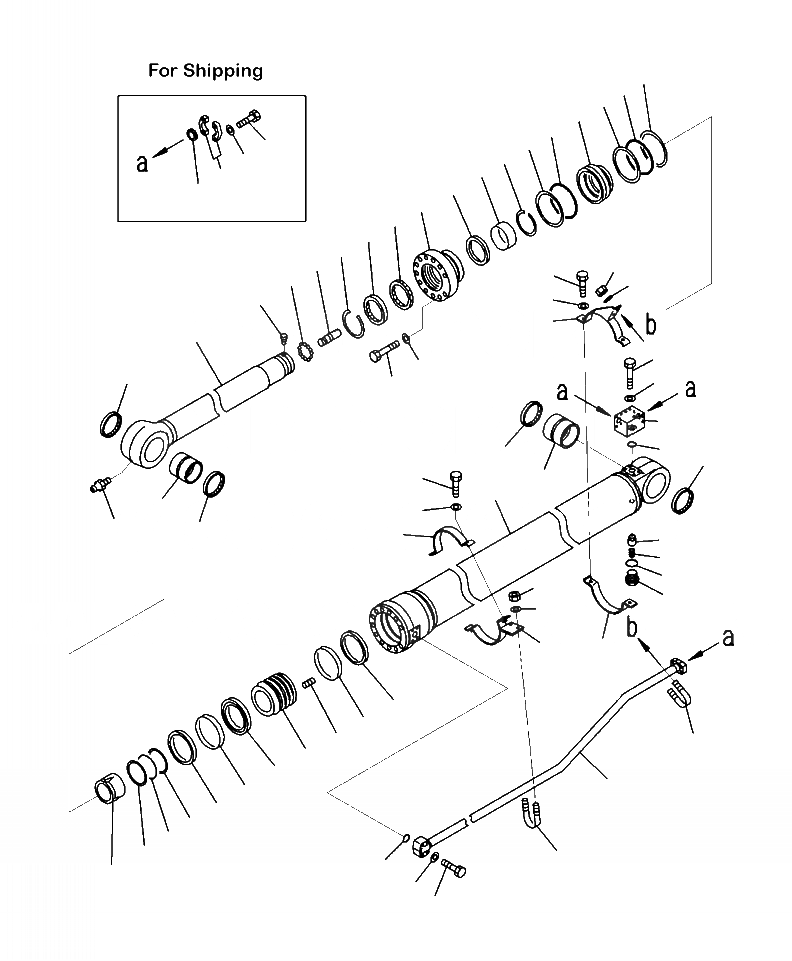 For Shipping

a

b

a

a

b

a