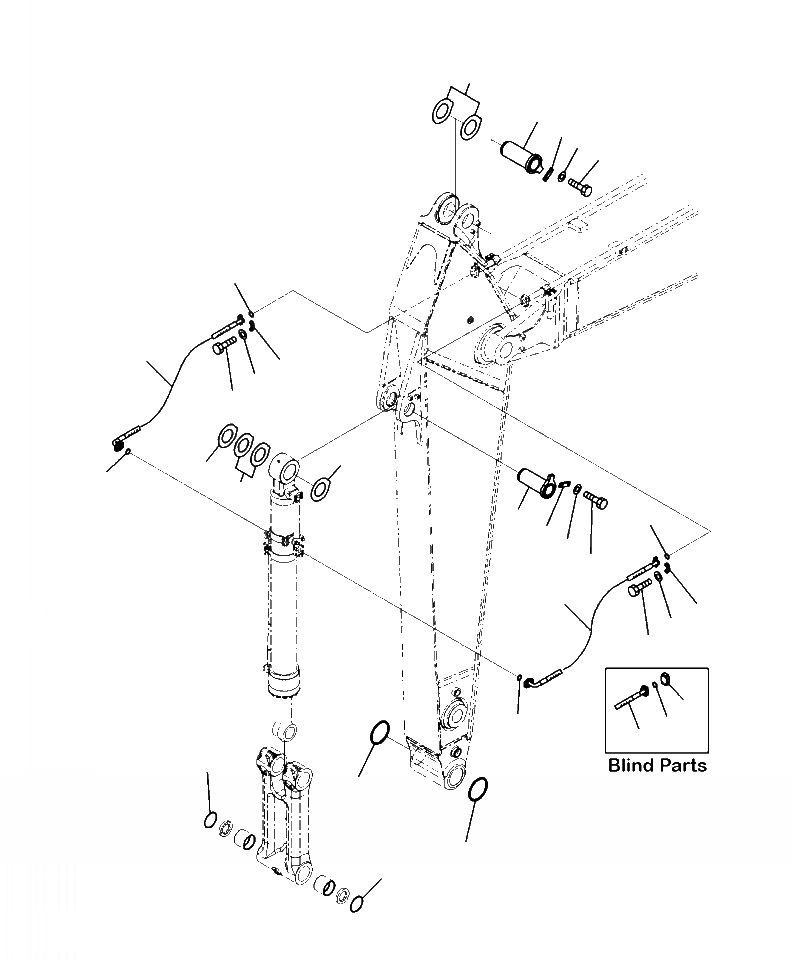 Blind Parts