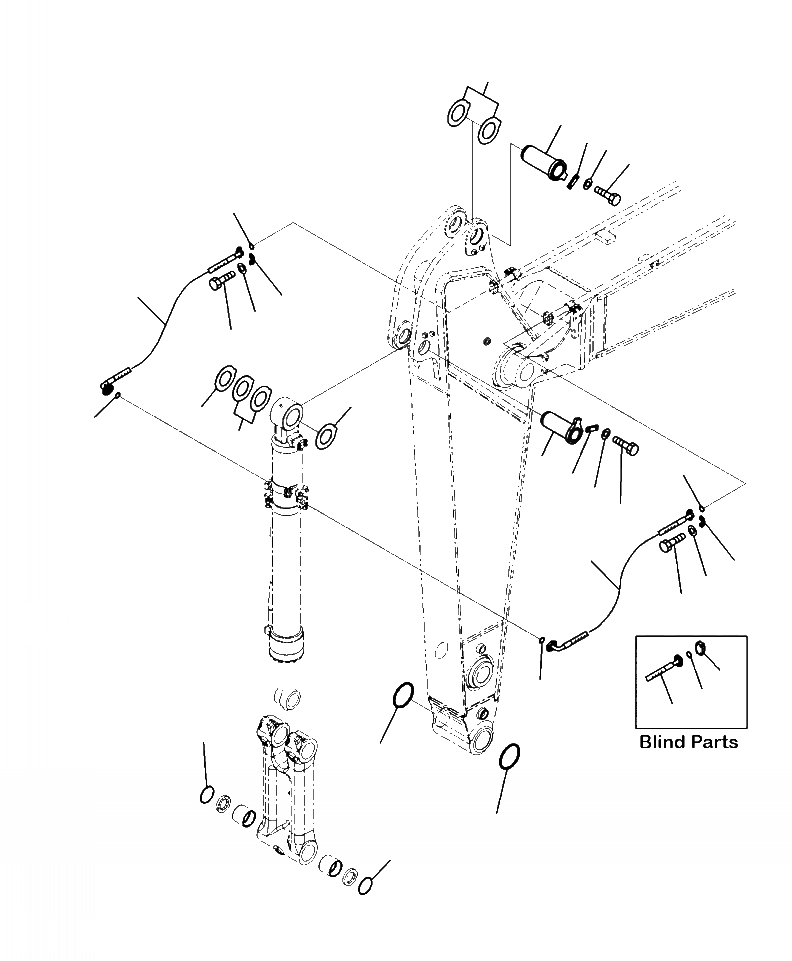 Blind Parts