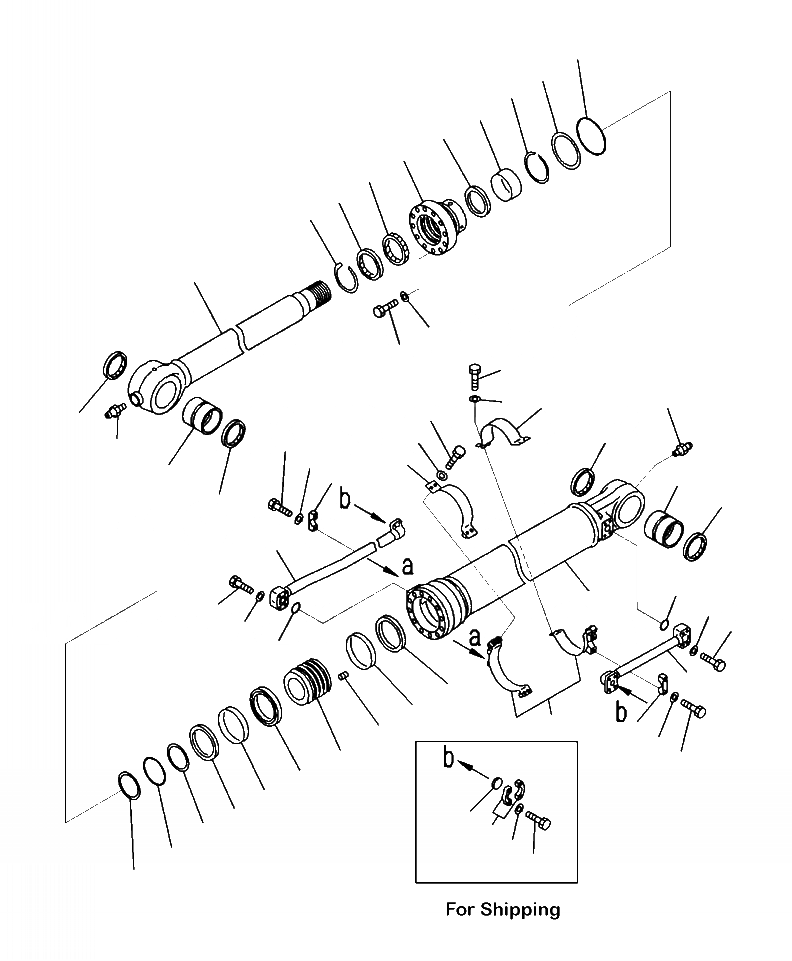 b
a
a
b
b
For Shipping