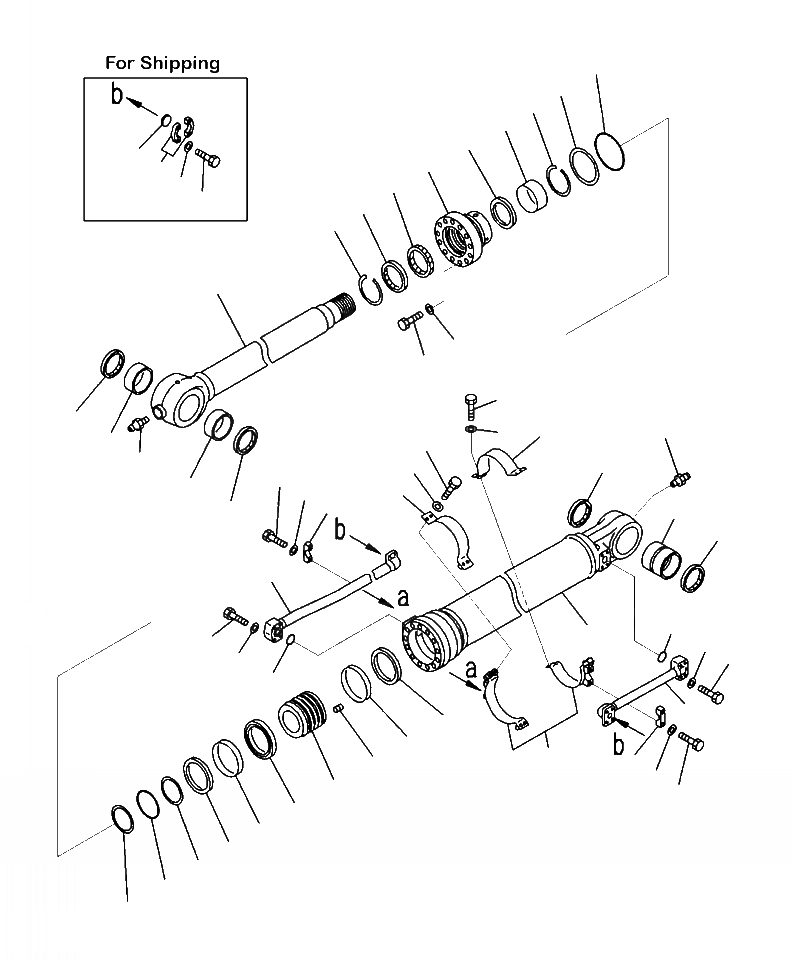 For Shipping

b

b

a

a

b